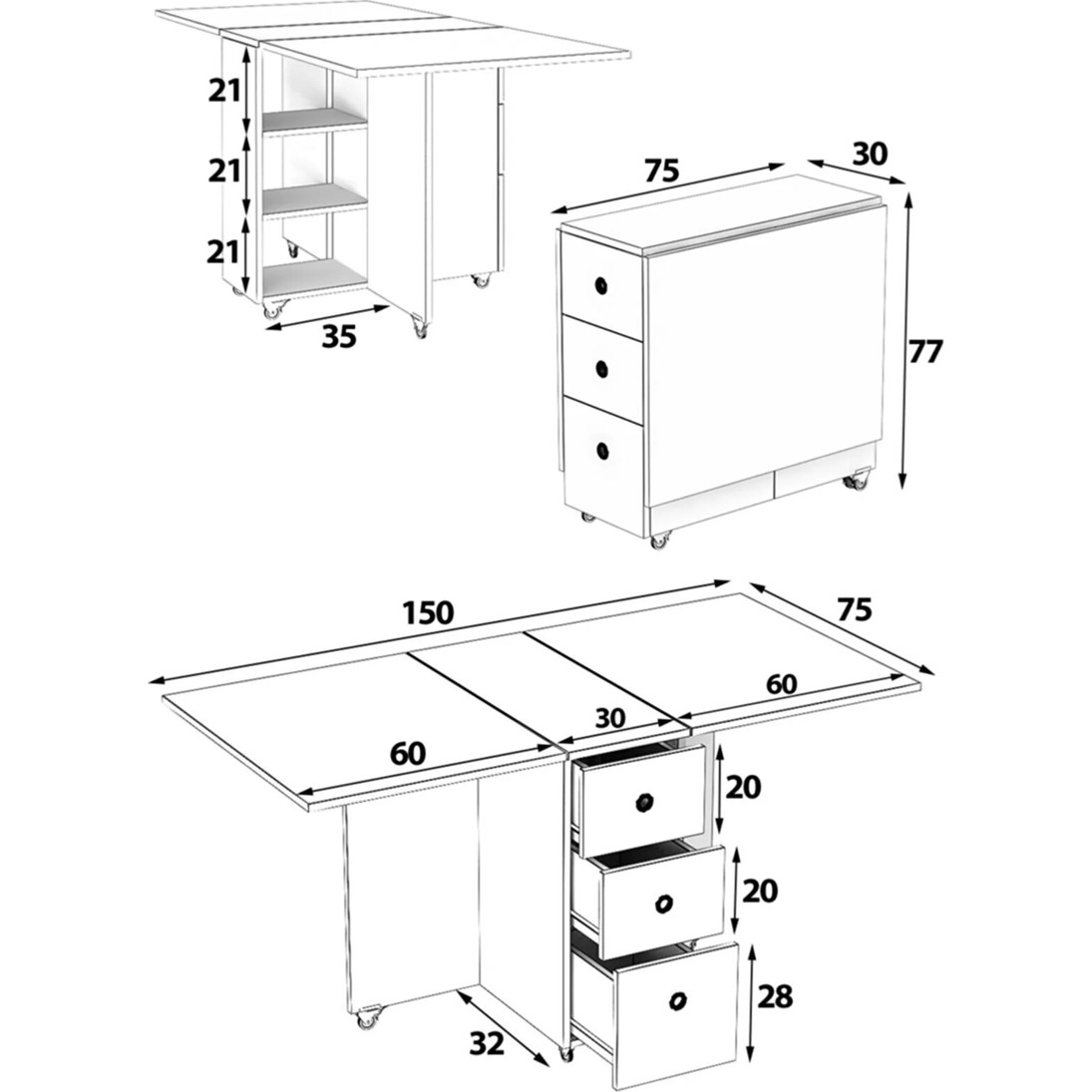 21
21
21
35
75
30
77
150
75
60
30
60
20
20
28
32