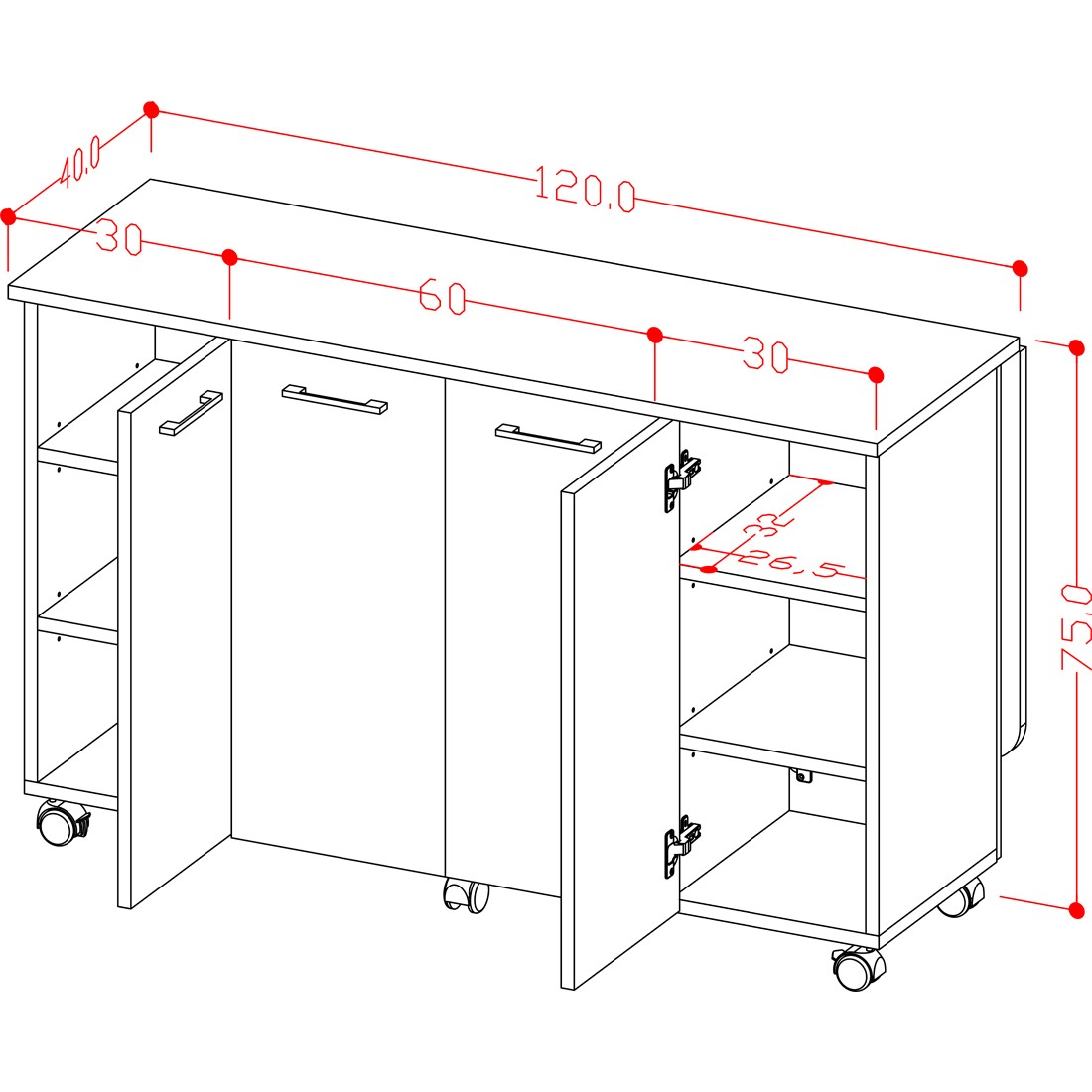 40,0
120,0
30
60
30
33
26,5
75,0