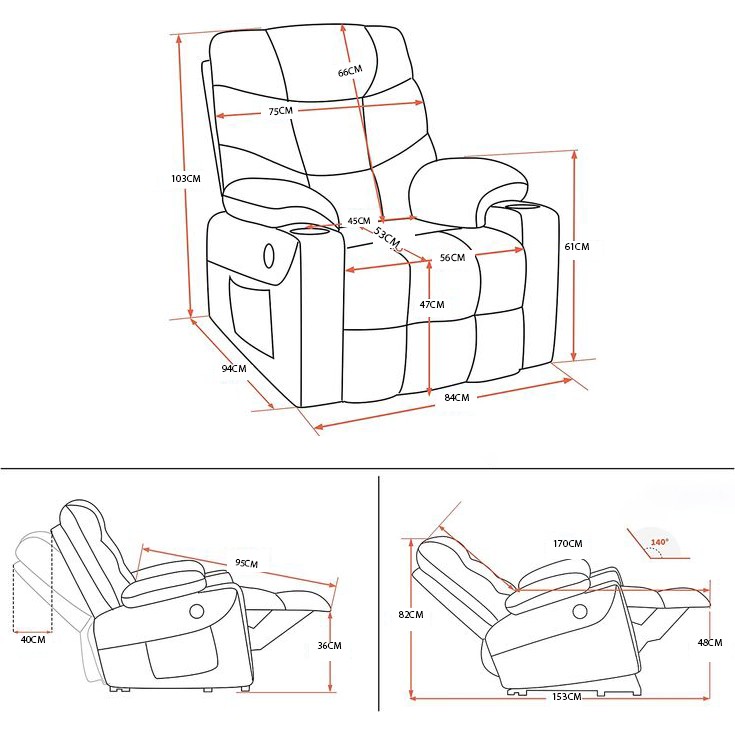 66CM
75CM
103CM
45CM
53CM
56CM
61CM
47CM
94CM
84CM

95CM
40CM
36CM

170CM
140°
82CM
48CM
153CM