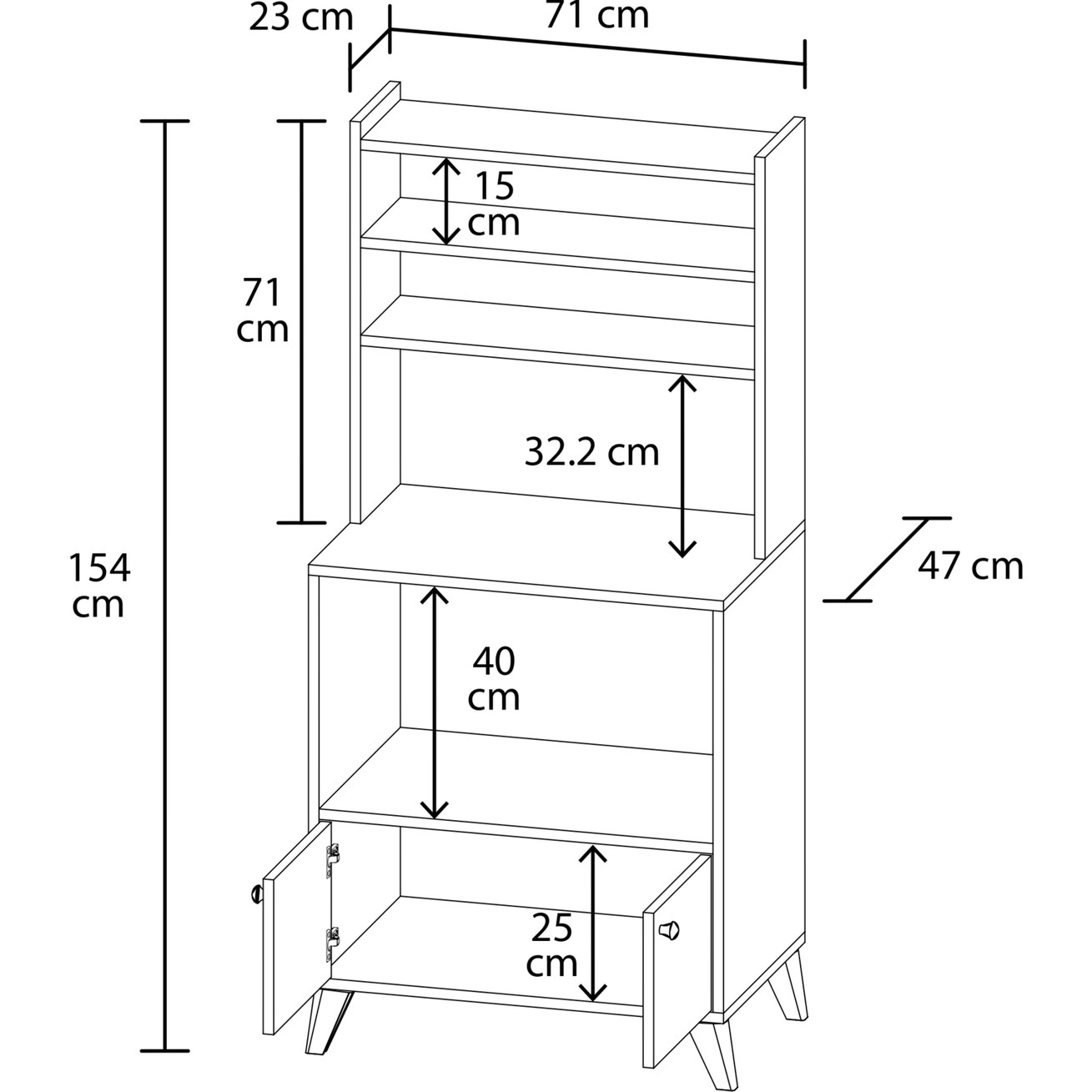 23 cm

71 cm

15 cm

71 cm

32.2 cm

154 cm

47 cm

40 cm

25 cm