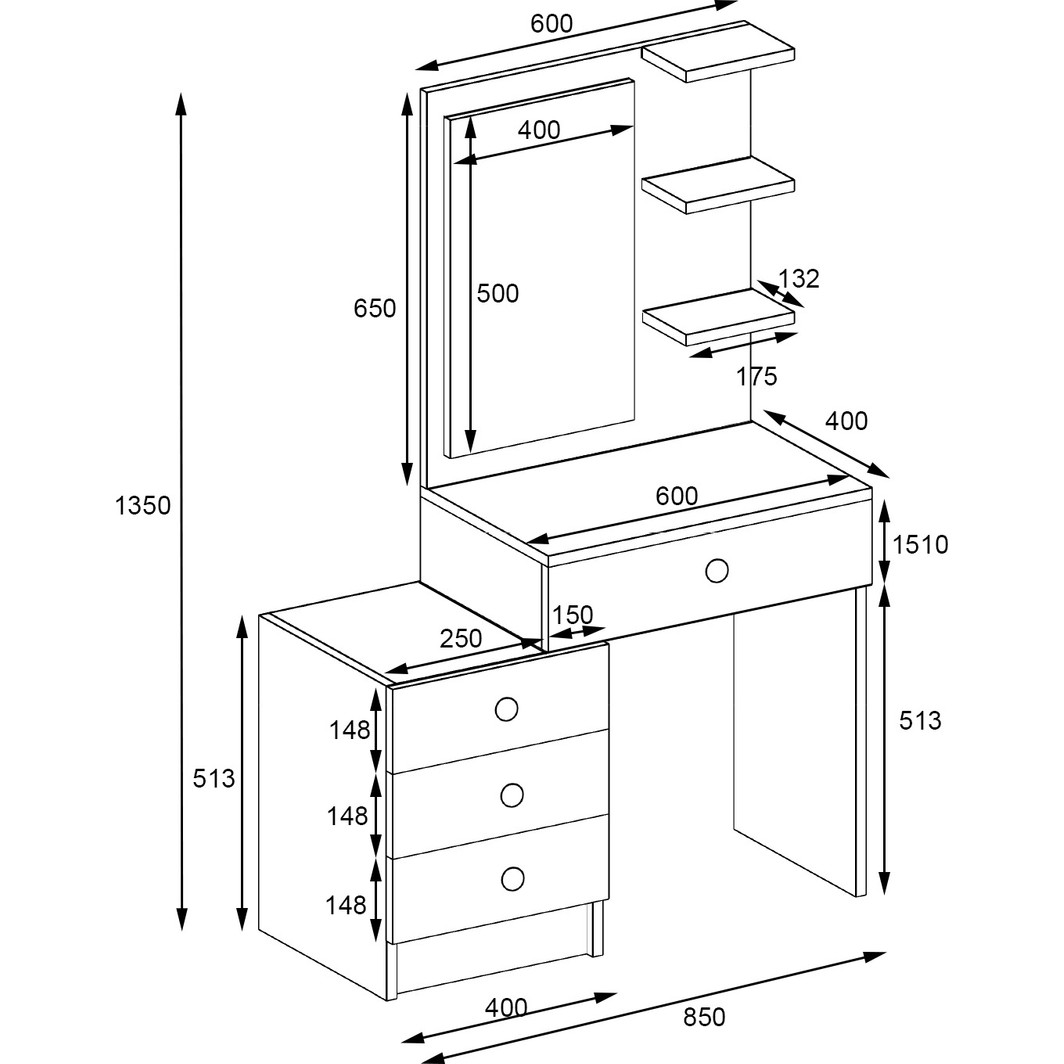 600
400
650
500
132
175
400
1350
600
1510
150
250
513
148
148
148
513
400
850