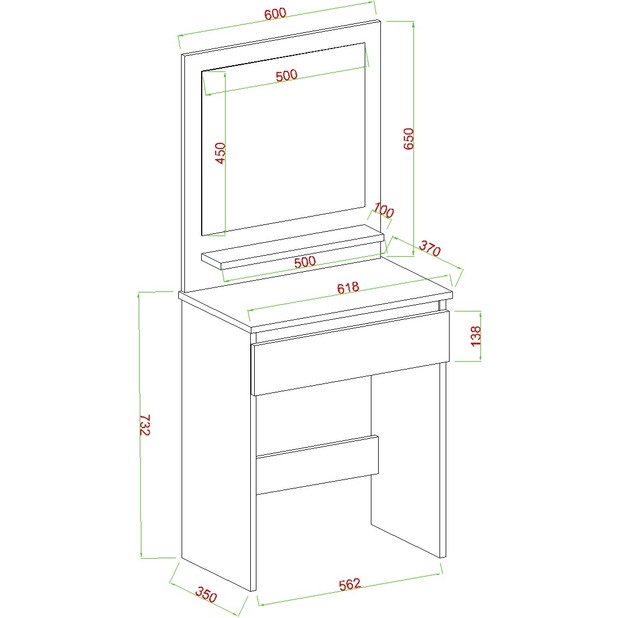 600
500
450
650
100
370
500
618
138
732
350
562