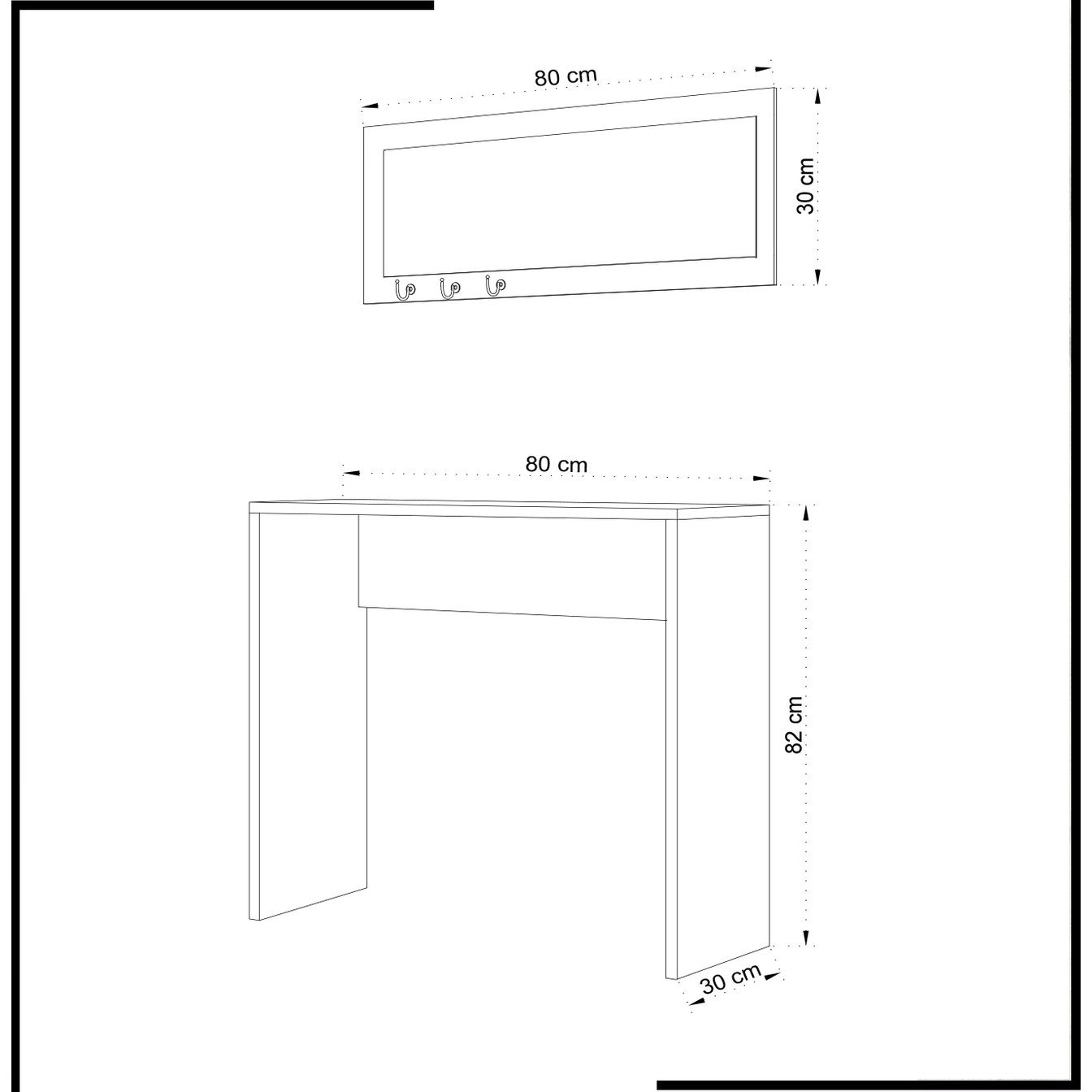 80 cm
30 cm
80 cm
82 cm
30 cm