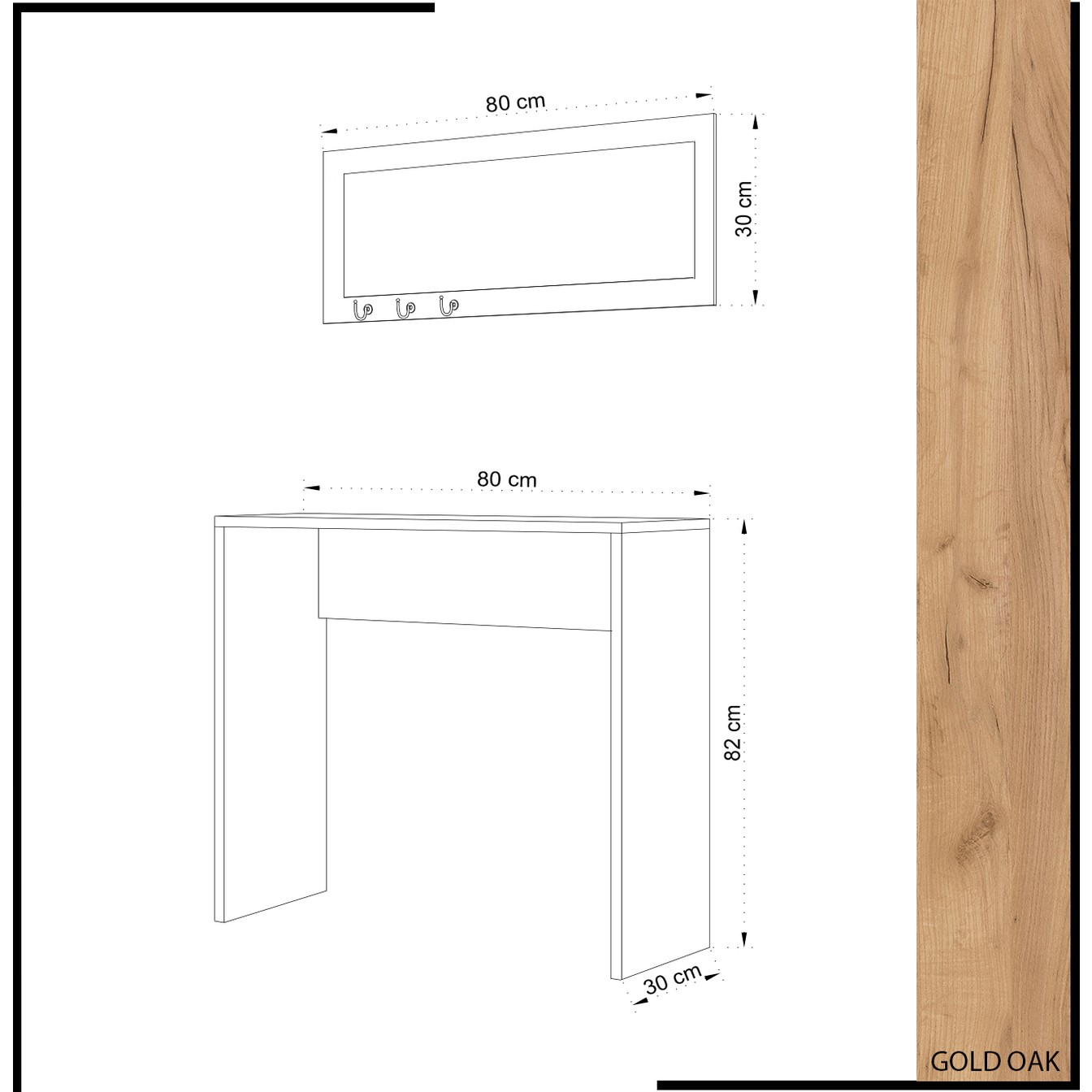 80 cm

30 cm

80 cm

82 cm

30 cm

GOLD OAK