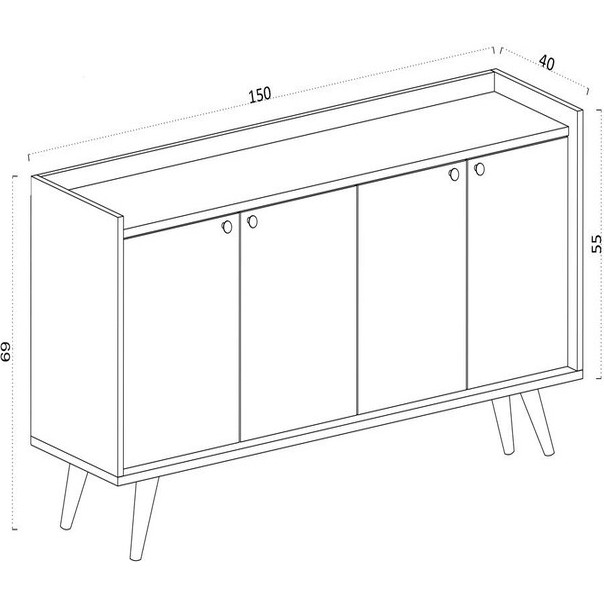 150
40
55
69