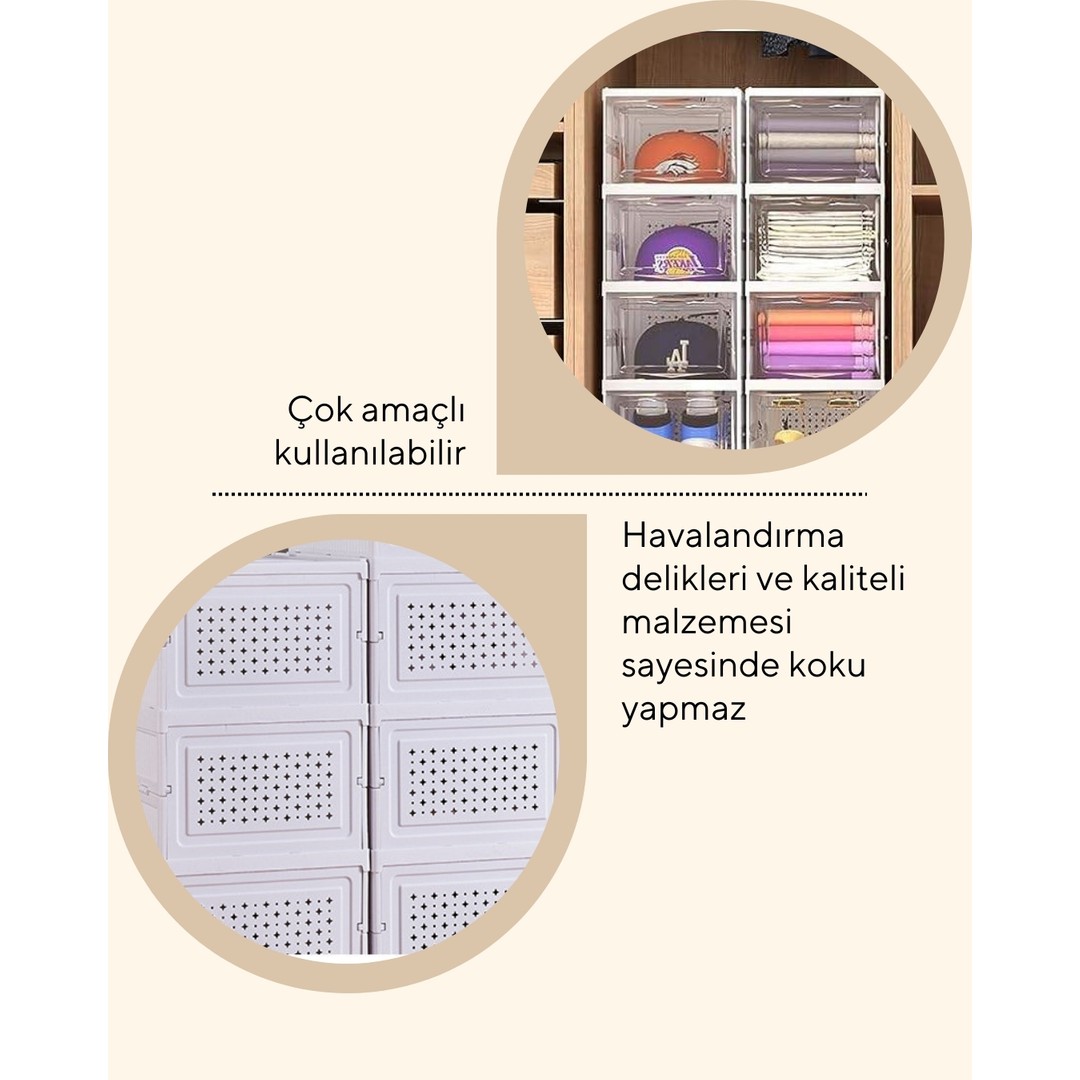 Çok amaçlı kullanılabilir

Havalandırma delikleri ve kaliteli malzemesi sayesinde koku yapmaz