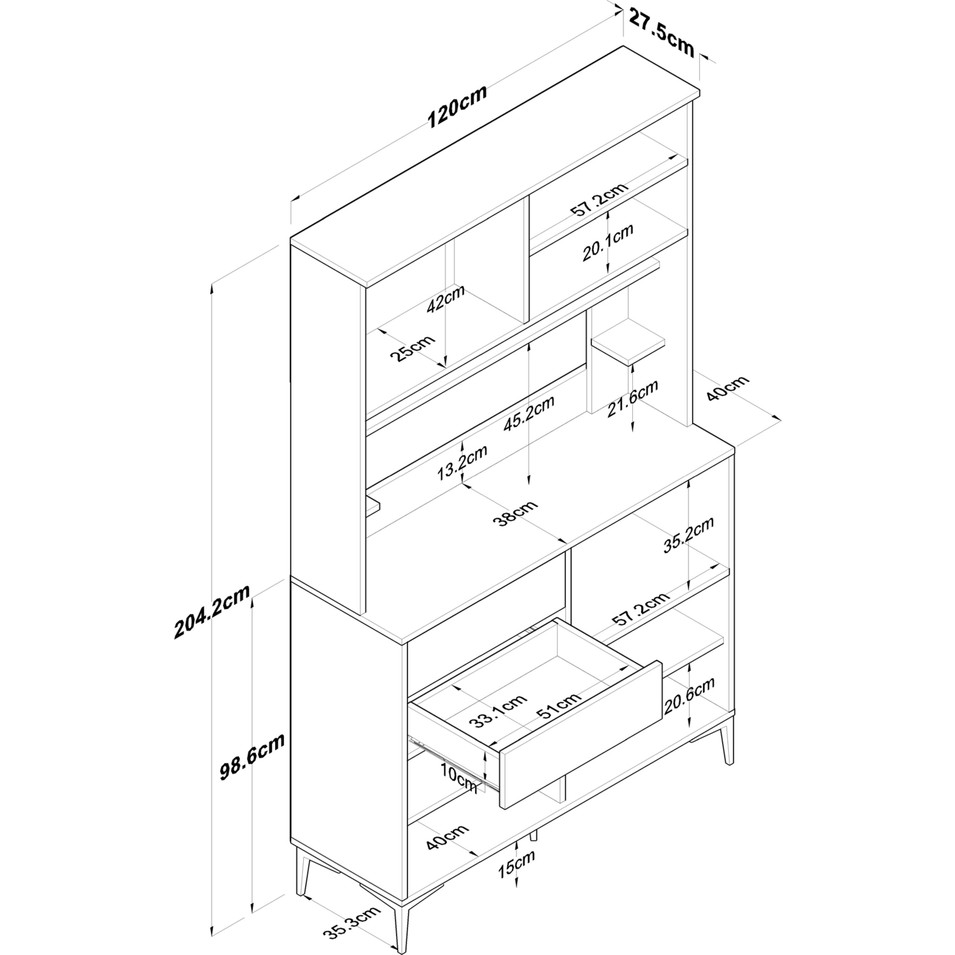 27.5cm
120cm
57.2cm
20.1cm
42cm
25cm
40cm
45.2cm
21.6cm
13.2cm
38cm
35.2cm
204.2cm
57.2cm
33.1cm
51cm
20.6cm
98.6cm
10cm
40cm
15cm
35.3cm