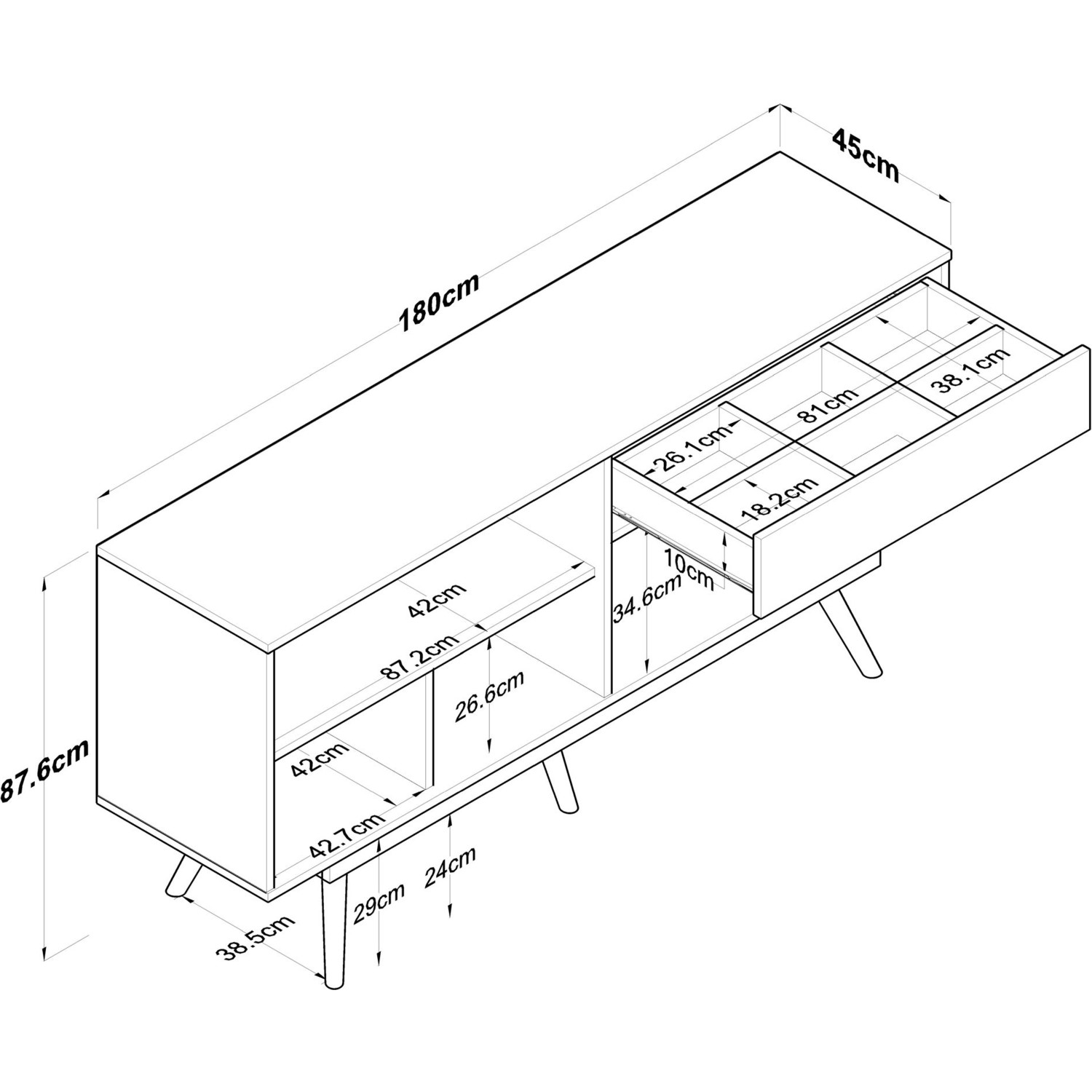 45cm
180cm
38.1cm
81cm
26.1cm
18.2cm
10cm
34.6cm
42cm
87.2cm
26.6cm
87.6cm
42cm
42.7cm
24cm
29cm
38.5cm