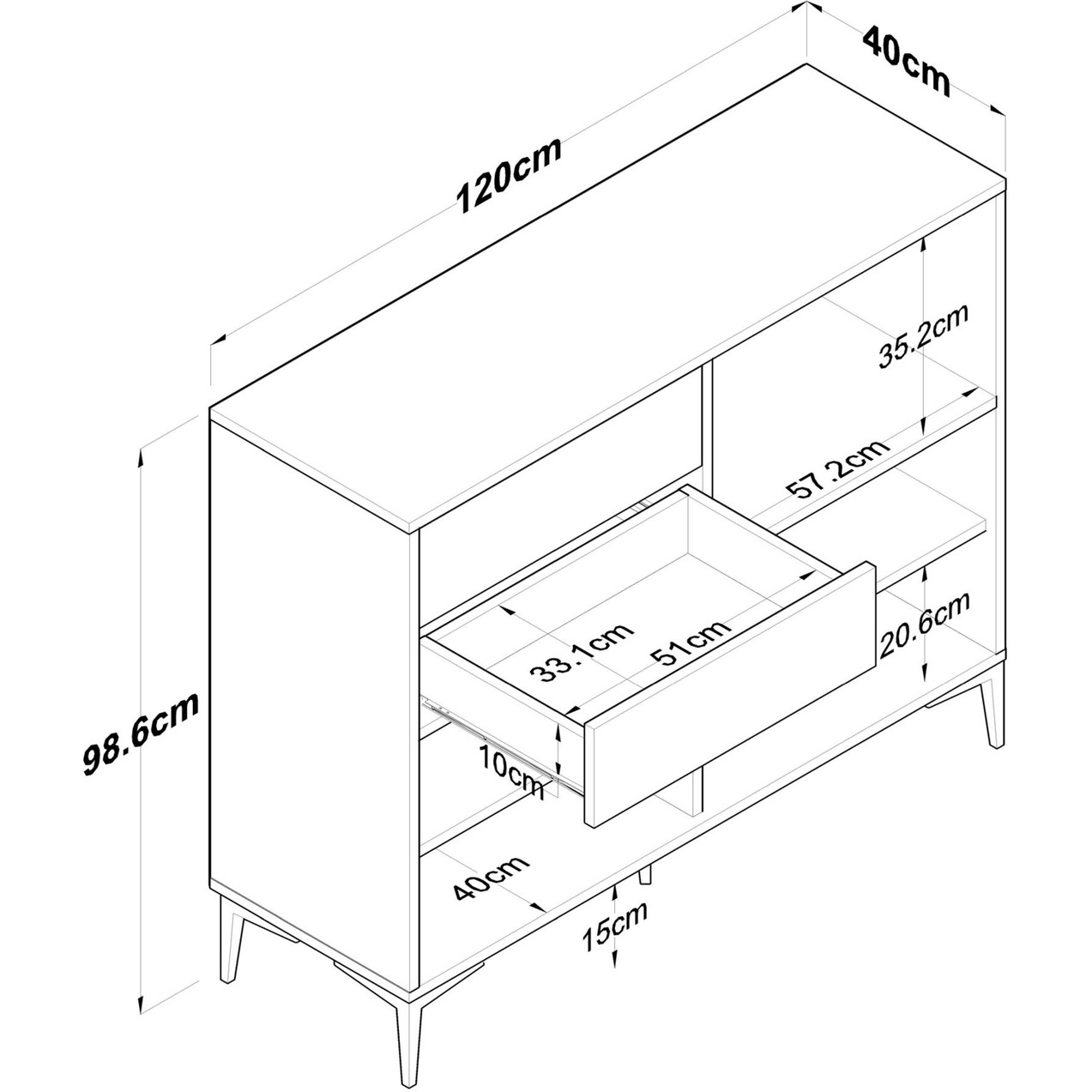 40cm

120cm

35.2cm

57.2cm

98.6cm

33.1cm

51cm

20.6cm

10cm

40cm

15cm