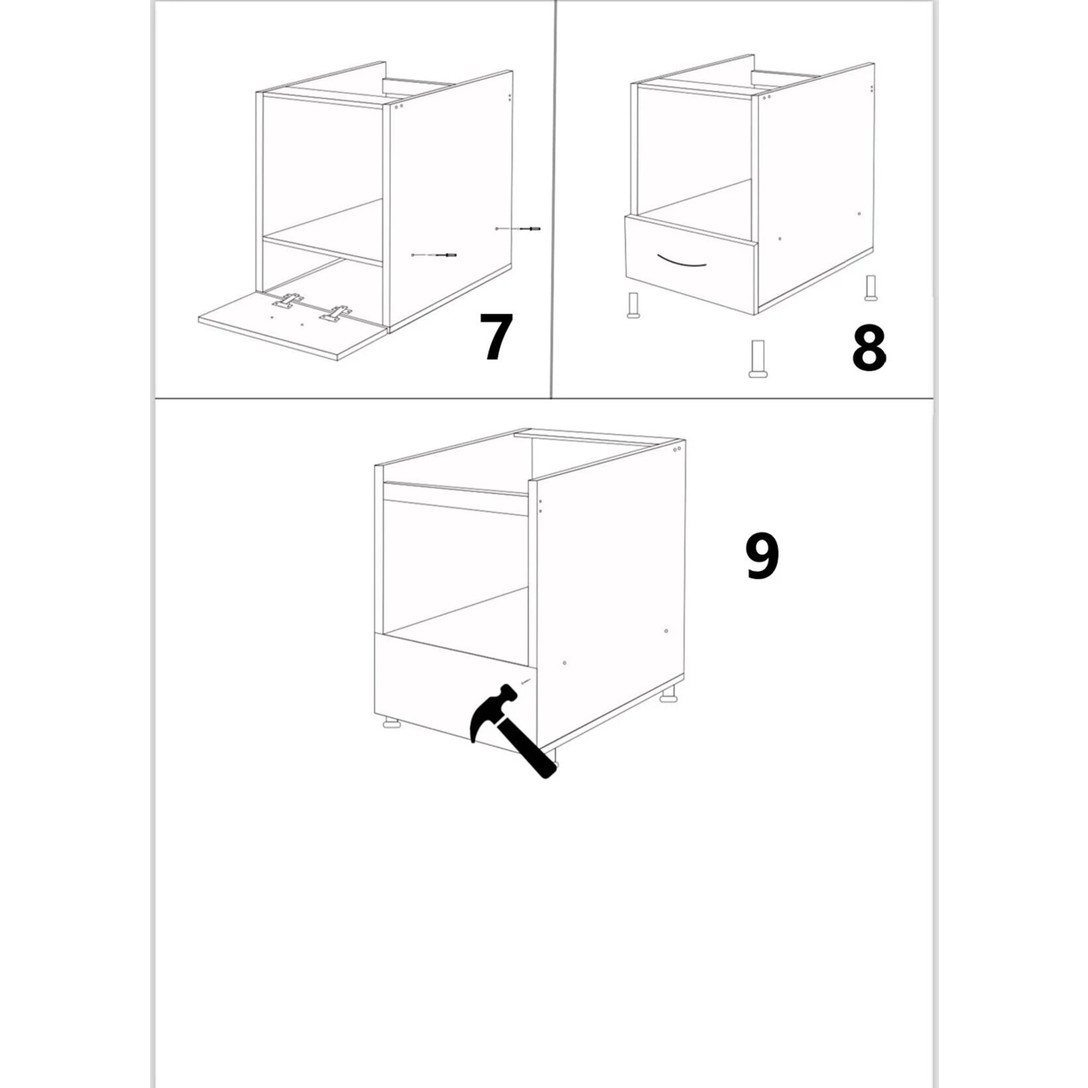 7

8

9