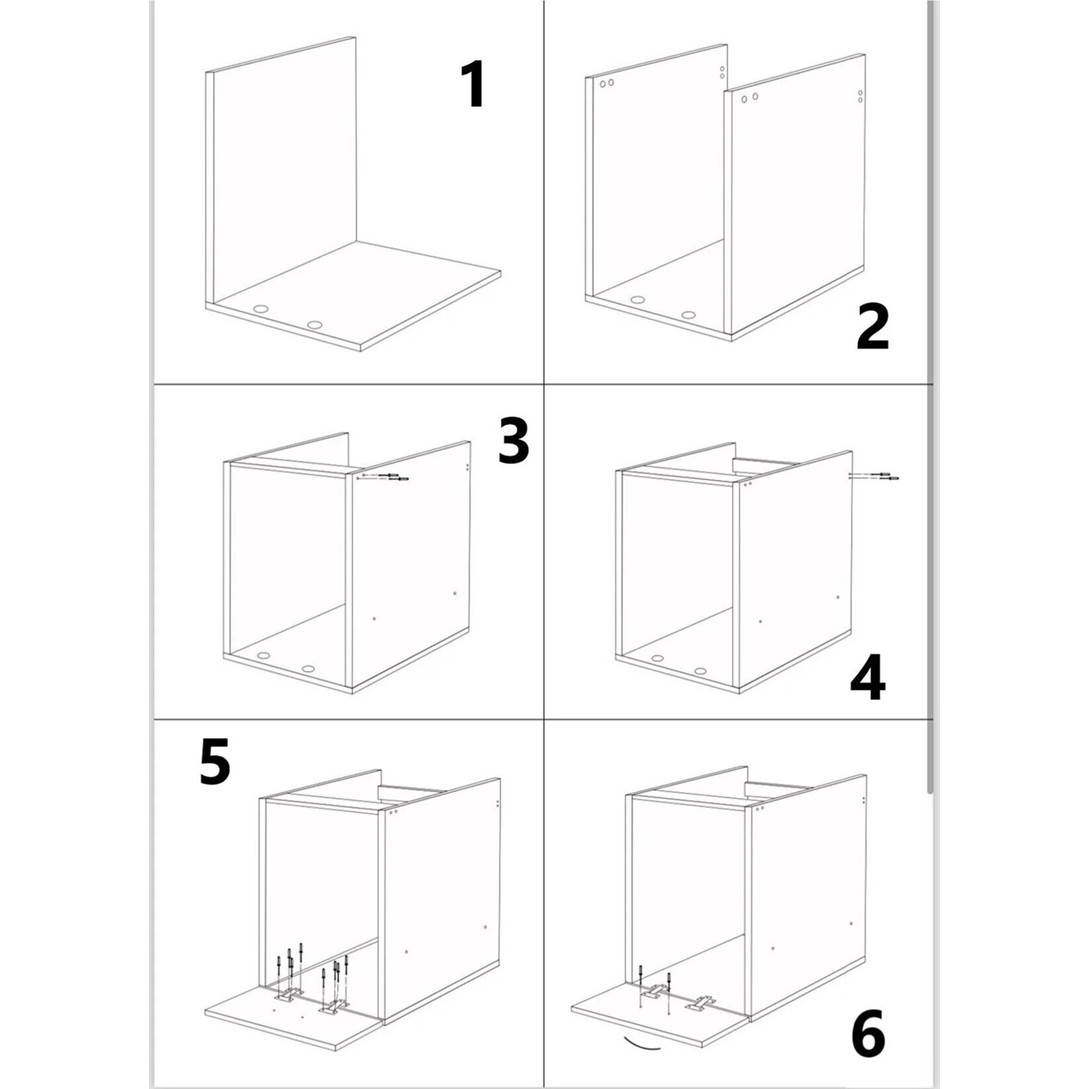 1

2

3

4

5

6