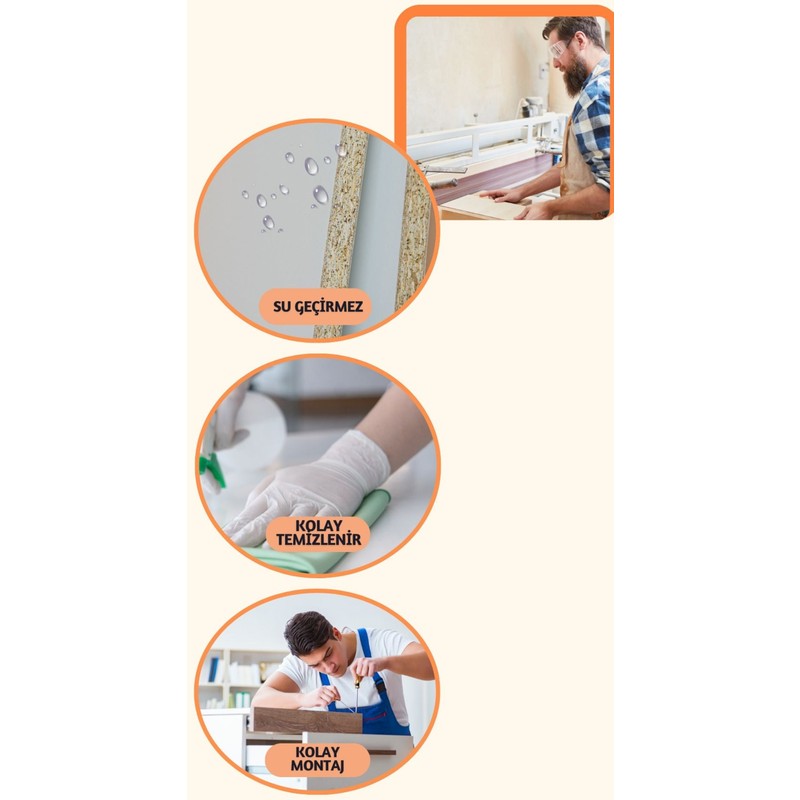 SU GEÇİRMEZ

KOLAY TEMİZLENİR

KOLAY MONTAJ