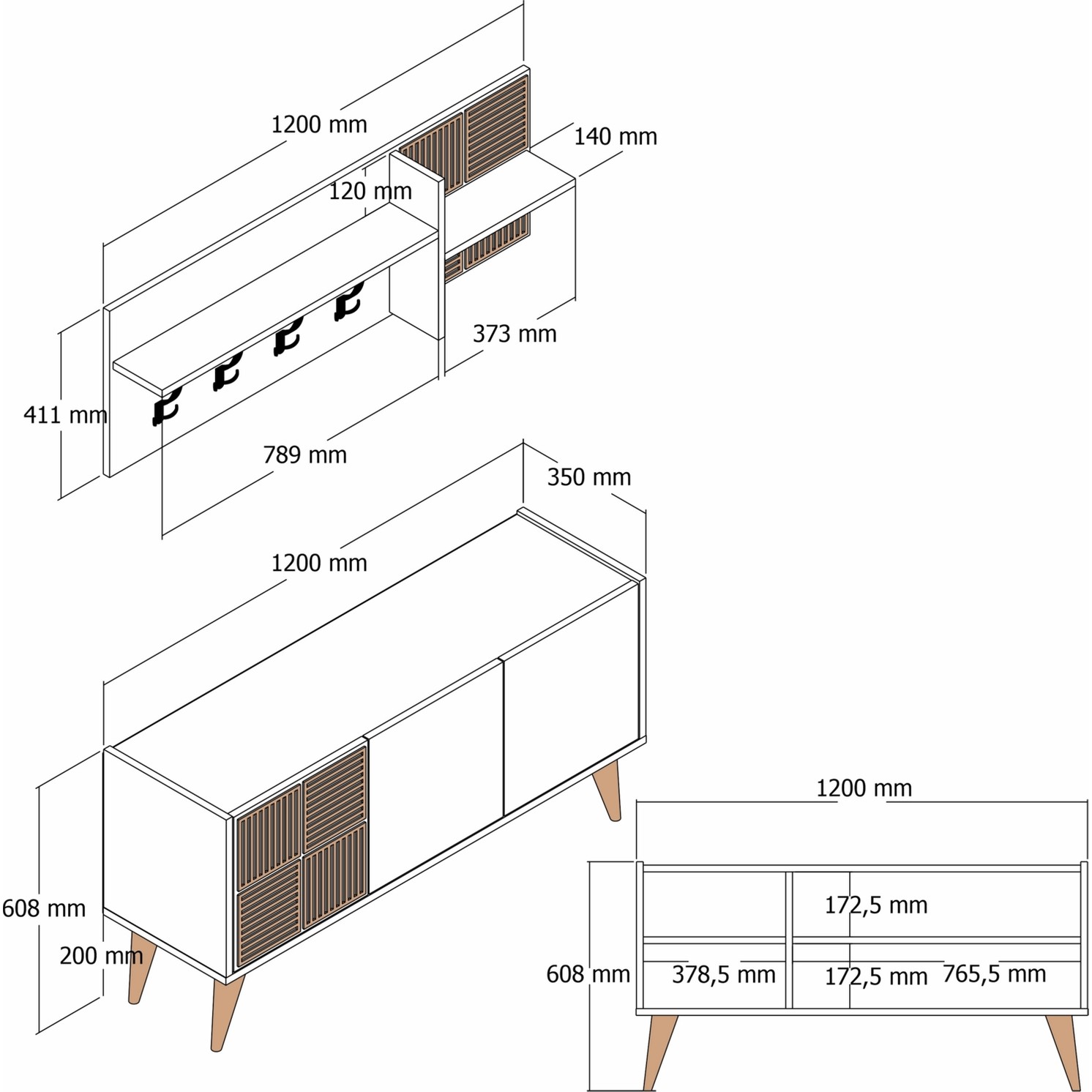 1200 mm
140 mm
120 mm
373 mm
411 mm
789 mm
350 mm
1200 mm
608 mm
200 mm
1200 mm
172,5 mm
608 mm
378,5 mm
172,5 mm
765,5 mm