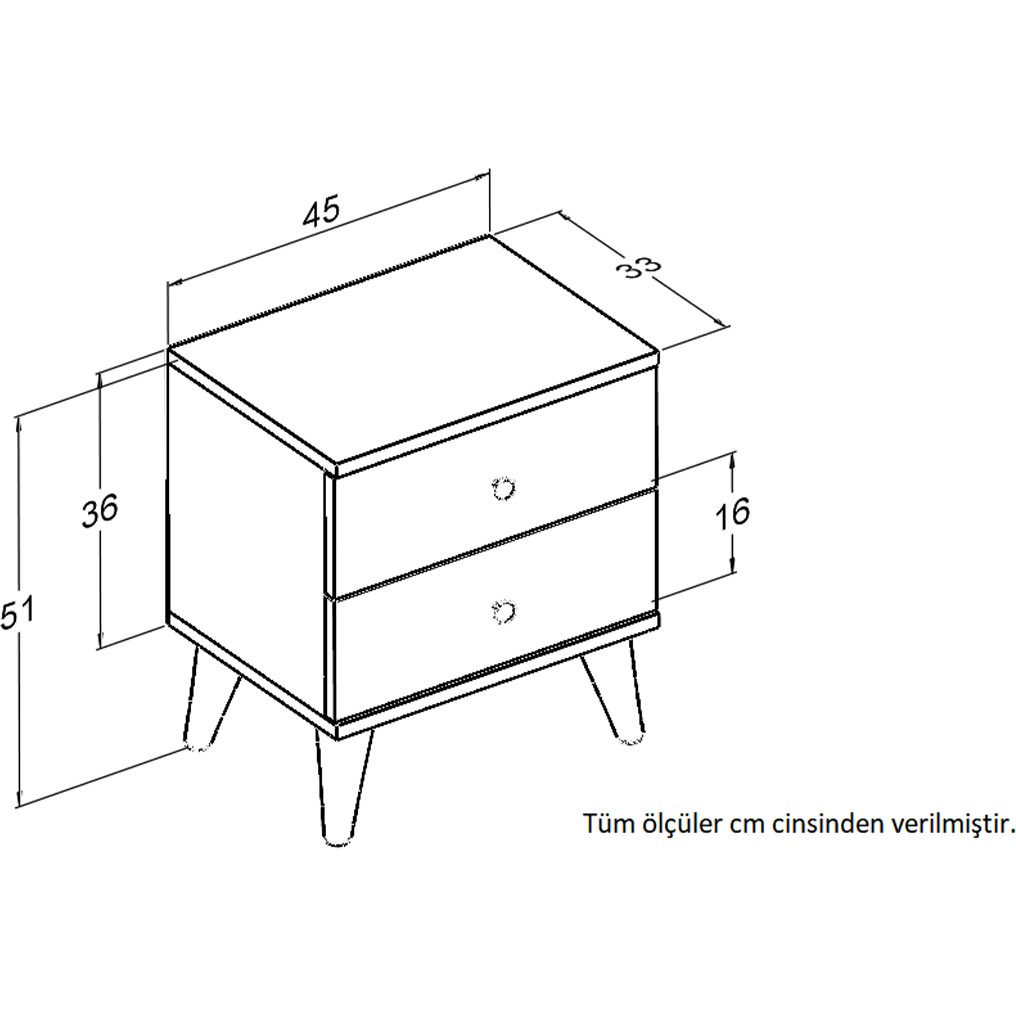 45
33
36
16
51
Tüm ölçüler cm cinsinden verilmiştir.