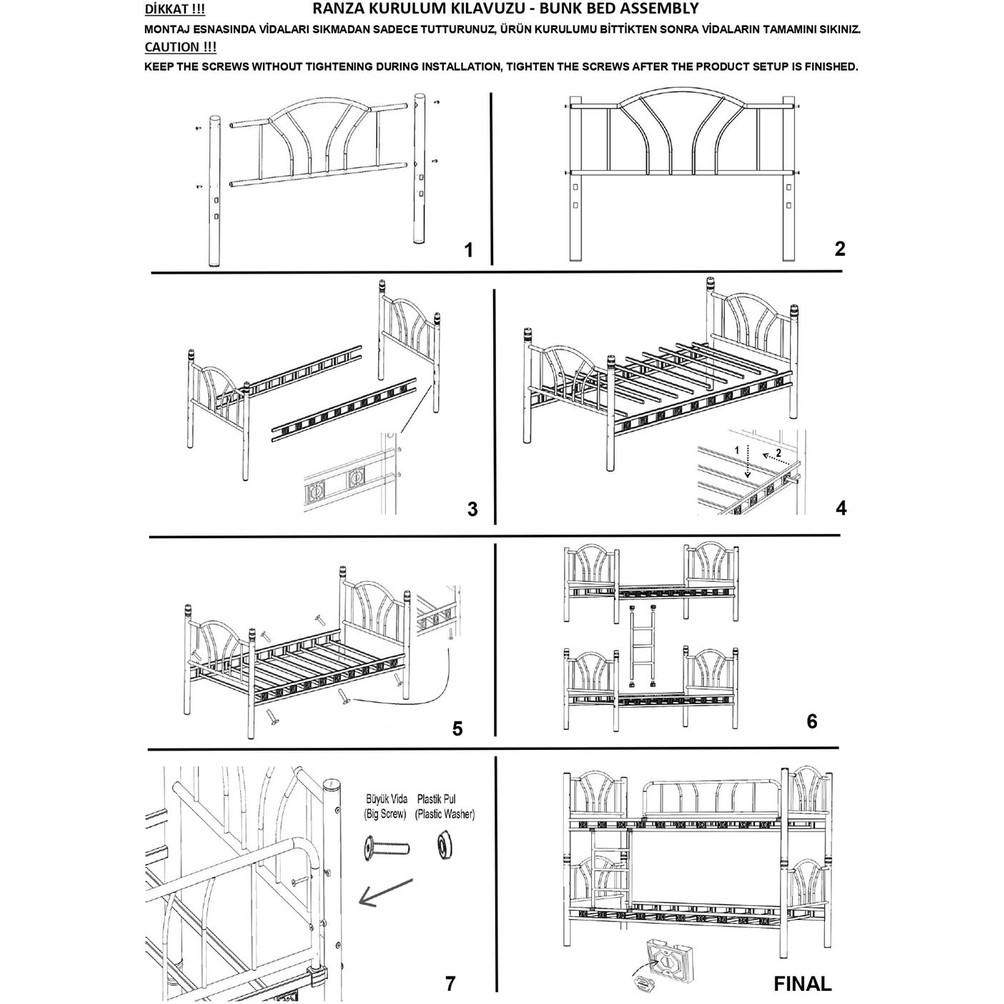 DİKKAT !!! RANZA KURULUM KILAVUZU - BUNK BED ASSEMBLY

MONTAJ ESNASINDA VİDALARI SIKMADAN SADECE TUTTURUNUZ, ÜRÜN KURULUMU BİTTİKTEN SONRA VİDALARIN TAMAMINI SIKINIZ.

CAUTION !!!

KEEP THE SCREWS WITHOUT TIGHTENING DURING INSTALLATION, TIGHTEN THE SCREWS AFTER THE PRODUCT SETUP IS FINISHED.

1

2

3

1

2

4

5

6

Büyük Vida (Big Screw)

Plastik Pul (Plastic Washer)

7

FINAL