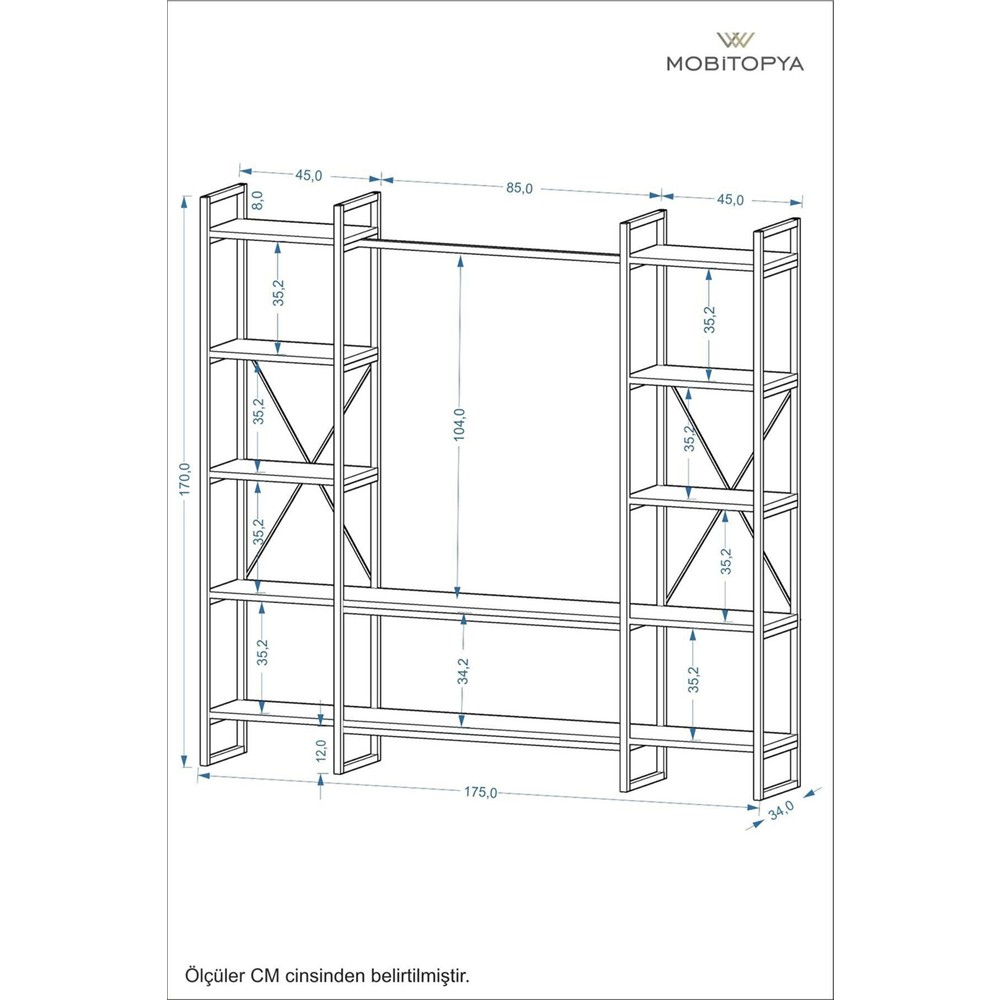 MOBİTOPYA

45,0
85,0
45,0
8,0
35,2
35,2
35,2
35,2
104,0
34,2
35,2
35,2
35,2
35,2
170,0
12,0
175,0
34,0

Ölçüler CM cinsinden belirtilmiştir.