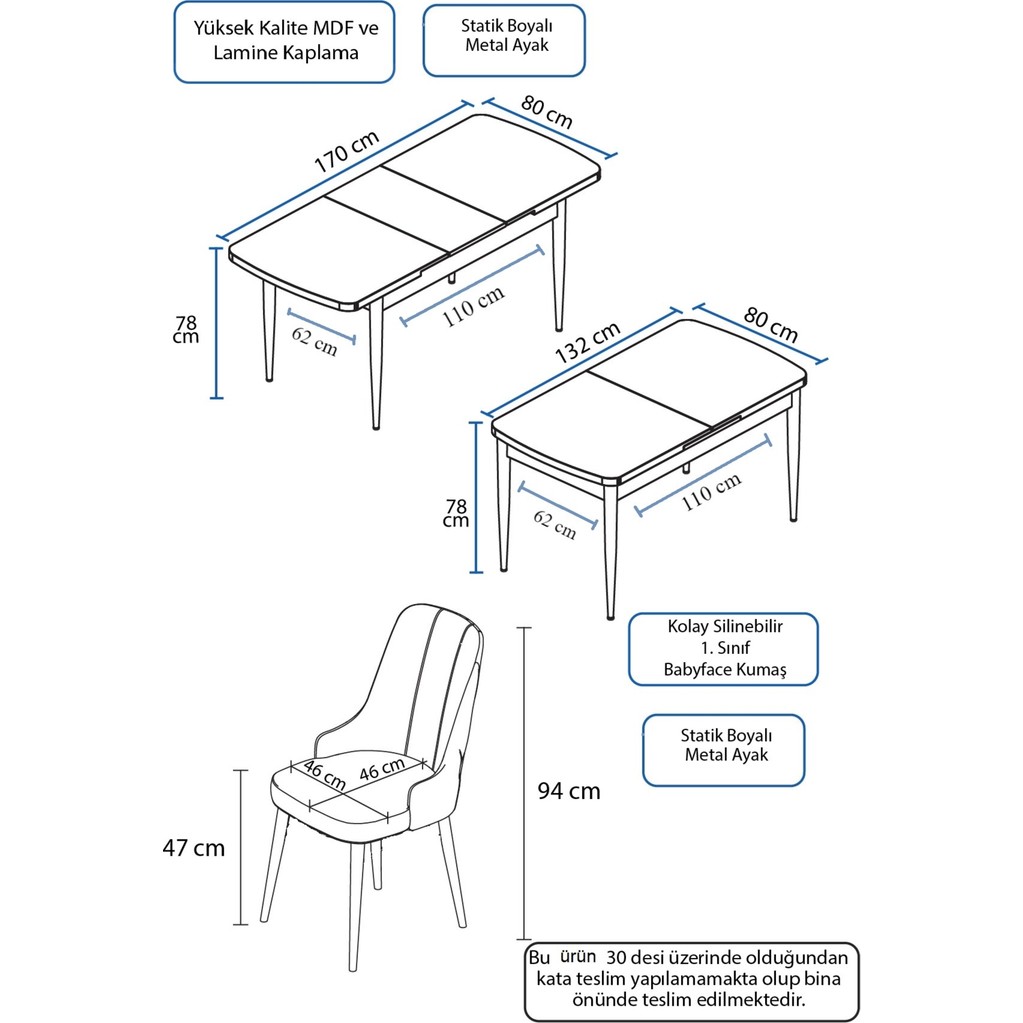 Yüksek Kalite MDF ve Lamine Kaplama

Statik Boyalı Metal Ayak

170 cm

80 cm

78 cm

62 cm

110 cm

132 cm

80 cm

78 cm

62 cm

110 cm

Kolay Silinebilir 1. Sınıf Babyface Kumaş

Statik Boyalı Metal Ayak

46 cm

46 cm

47 cm

94 cm

Bu ürün 30 desi üzerinde olduğundan kata teslim yapılamamakta olup bina önünde teslim edilmektedir.