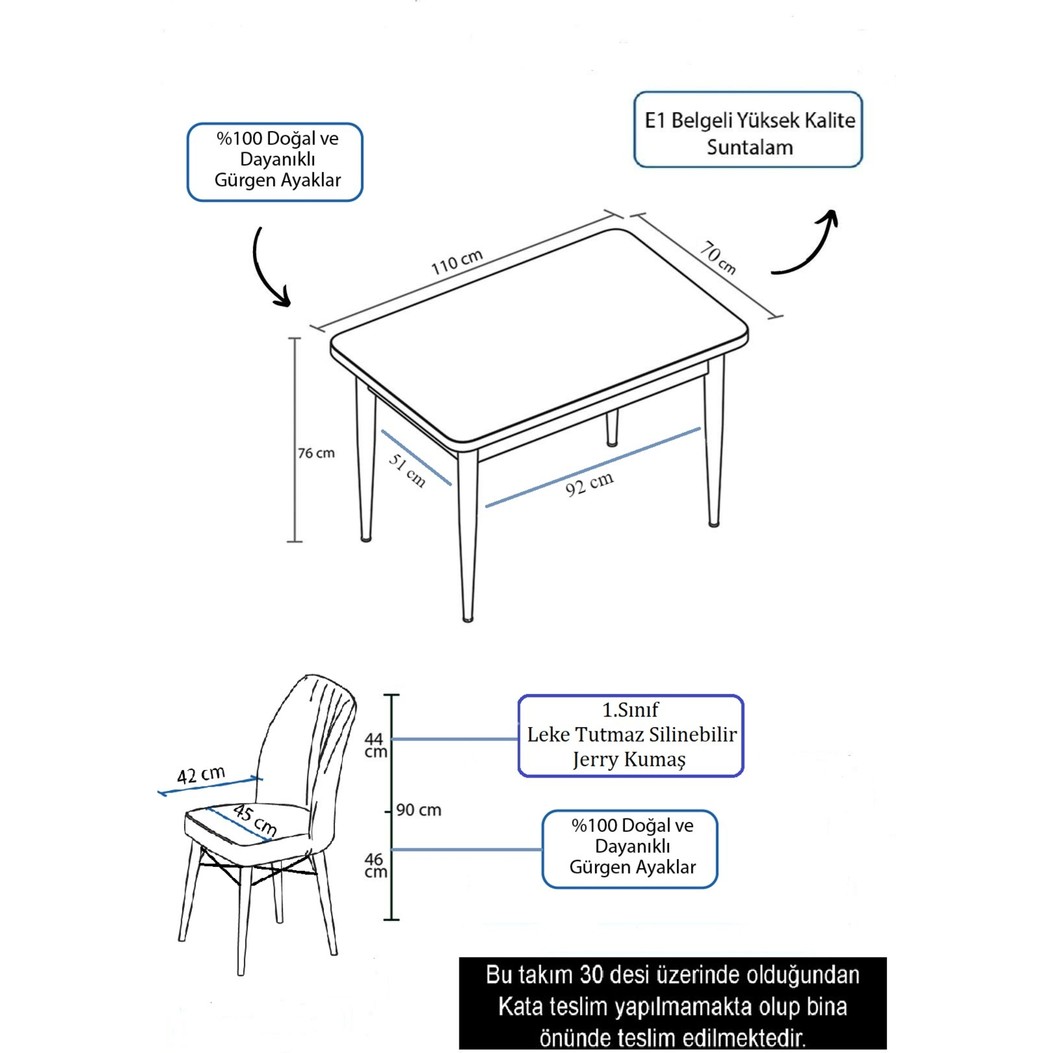 %100 Doğal ve Dayanıklı Gürgen Ayaklar

E1 Belgeli Yüksek Kalite Suntalam

110 cm

70 cm

76 cm

51 cm

92 cm

42 cm

45 cm

44 cm

90 cm

46 cm

1.Sınıf Leke Tutmaz Silinebilir Jerry Kumaş

%100 Doğal ve Dayanıklı Gürgen Ayaklar

Bu takım 30 desi üzerinde olduğundan Kata teslim yapılmamakta olup bina önünde teslim edilmektedir.