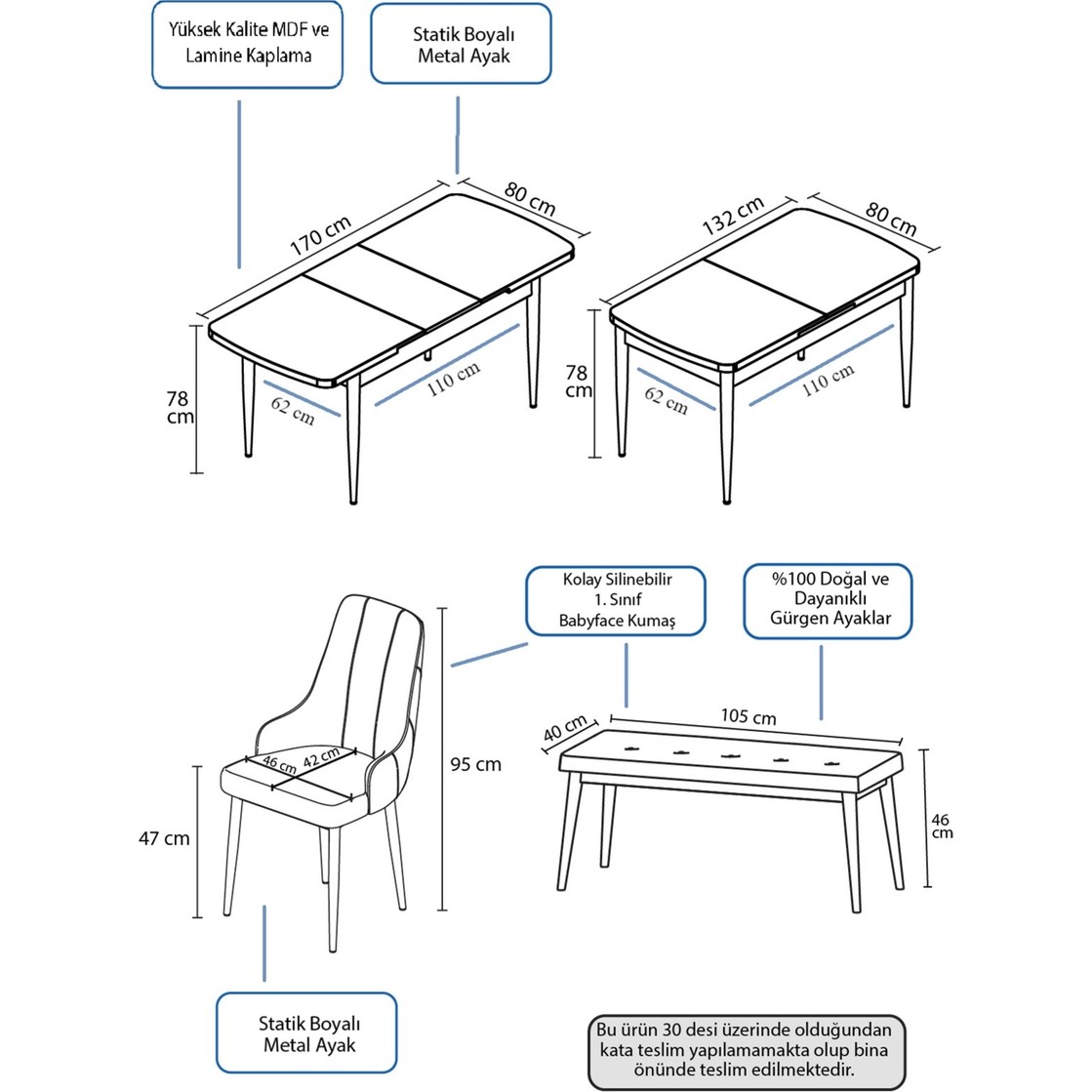 Yüksek Kalite MDF ve Lamine Kaplama

Statik Boyalı Metal Ayak

170 cm

80 cm

78 cm

62 cm

110 cm

132 cm

80 cm

78 cm

62 cm

110 cm

Kolay Silinebilir 1. Sınıf Babyface Kumaş

%100 Doğal ve Dayanıklı Gürgen Ayaklar

46 cm

42 cm

95 cm

47 cm

40 cm

105 cm

46 cm

Statik Boyalı Metal Ayak

Bu ürün 30 desi üzerinde olduğundan kata teslim yapılamamakta olup bina önünde teslim edilmektedir.