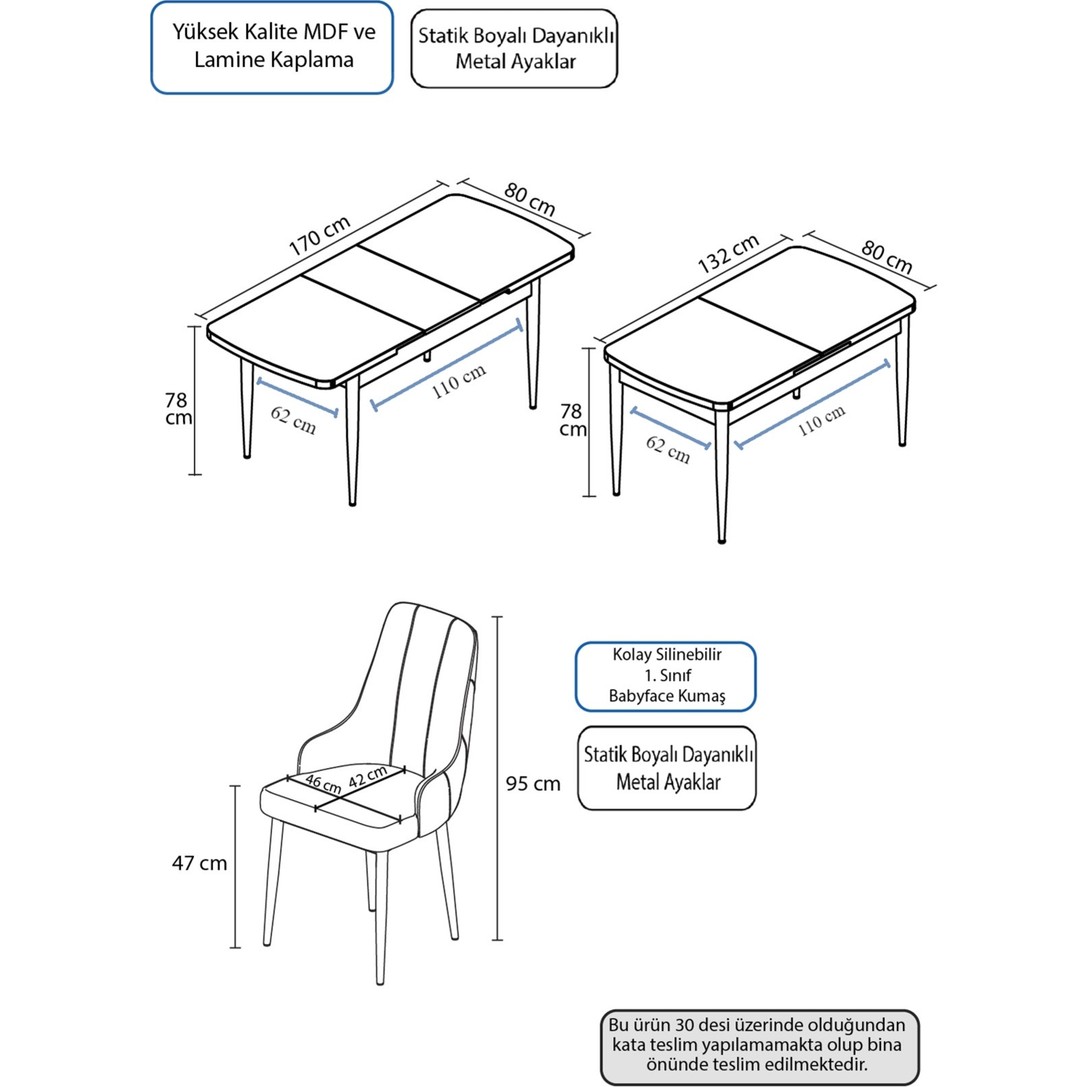 Yüksek Kalite MDF ve Lamine Kaplama

Statik Boyalı Dayanıklı Metal Ayaklar

170 cm

80 cm

78 cm

62 cm

110 cm

132 cm

80 cm

78 cm

62 cm

110 cm

Kolay Silinebilir 1. Sınıf Babyface Kumaş

Statik Boyalı Dayanıklı Metal Ayaklar

46 cm

42 cm

95 cm

47 cm

Bu ürün 30 desi üzerinde olduğundan kata teslim yapılamamakta olup bina önünde teslim edilmektedir.