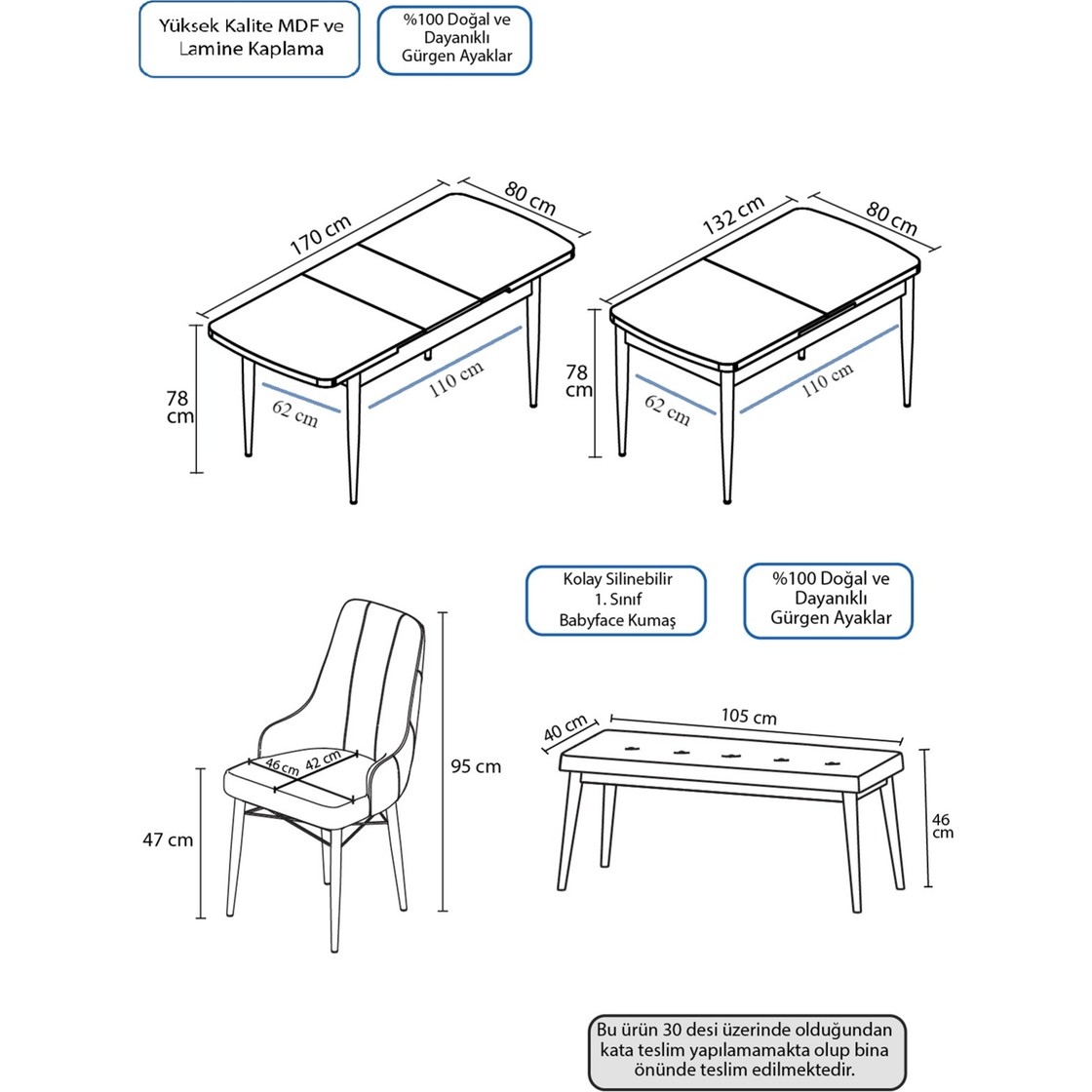 Yüksek Kalite MDF ve Lamine Kaplama

%100 Doğal ve Dayanıklı Gürgen Ayaklar

170 cm
80 cm
78 cm
62 cm
110 cm

132 cm
80 cm
78 cm
62 cm
110 cm

Kolay Silinebilir 1. Sınıf Babyface Kumaş

%100 Doğal ve Dayanıklı Gürgen Ayaklar

46 cm
42 cm
95 cm
47 cm

40 cm
105 cm
46 cm

Bu ürün 30 desi üzerinde olduğundan kata teslim yapılamamakta olup bina önünde teslim edilmektedir.