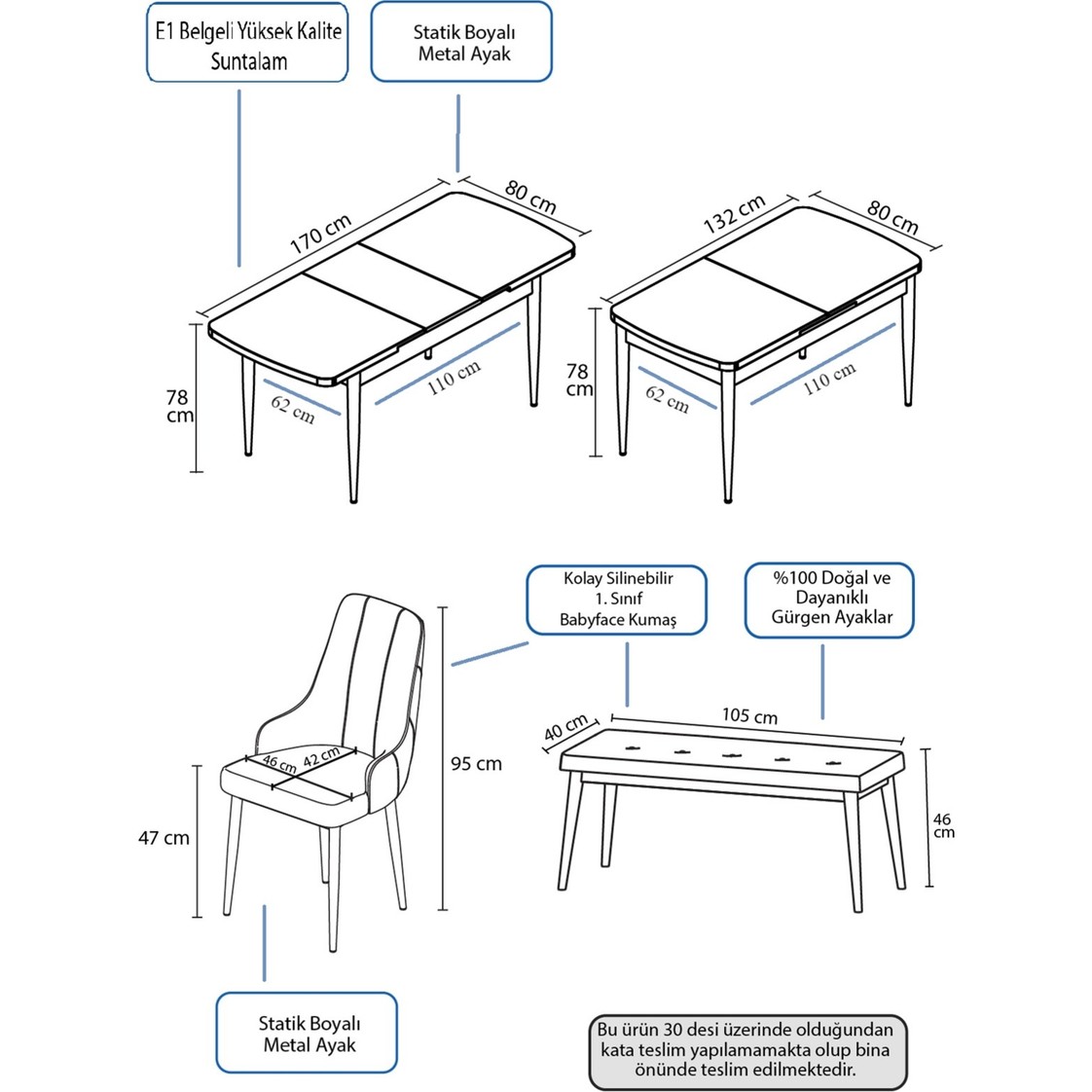 E1 Belgeli Yüksek Kalite Suntalam

Statik Boyalı Metal Ayak

170 cm

80 cm

78 cm

62 cm

110 cm

132 cm

80 cm

78 cm

62 cm

110 cm

Kolay Silinebilir 1. Sınıf Babyface Kumaş

%100 Doğal ve Dayanıklı Gürgen Ayaklar

46 cm

42 cm

95 cm

47 cm

40 cm

105 cm

46 cm

Statik Boyalı Metal Ayak

Bu ürün 30 desi üzerinde olduğundan kata teslim yapılamamakta olup bina önünde teslim edilmektedir.