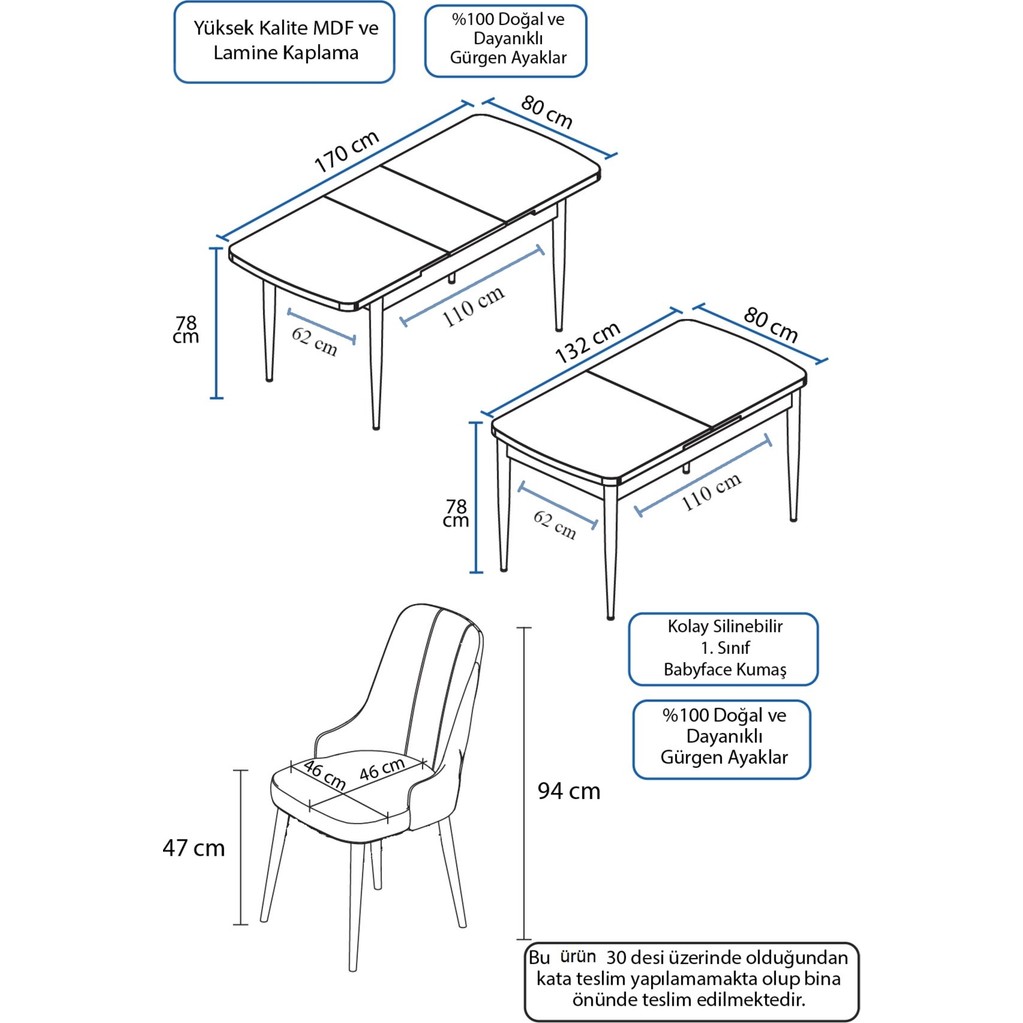 Yüksek Kalite MDF ve Lamine Kaplama

%100 Doğal ve Dayanıklı Gürgen Ayaklar

170 cm

80 cm

78 cm

62 cm

110 cm

132 cm

80 cm

78 cm

62 cm

110 cm

Kolay Silinebilir 1. Sınıf Babyface Kumaş

%100 Doğal ve Dayanıklı Gürgen Ayaklar

46 cm

46 cm

47 cm

94 cm

Bu ürün 30 desi üzerinde olduğundan kata teslim yapılamamakta olup bina önünde teslim edilmektedir.