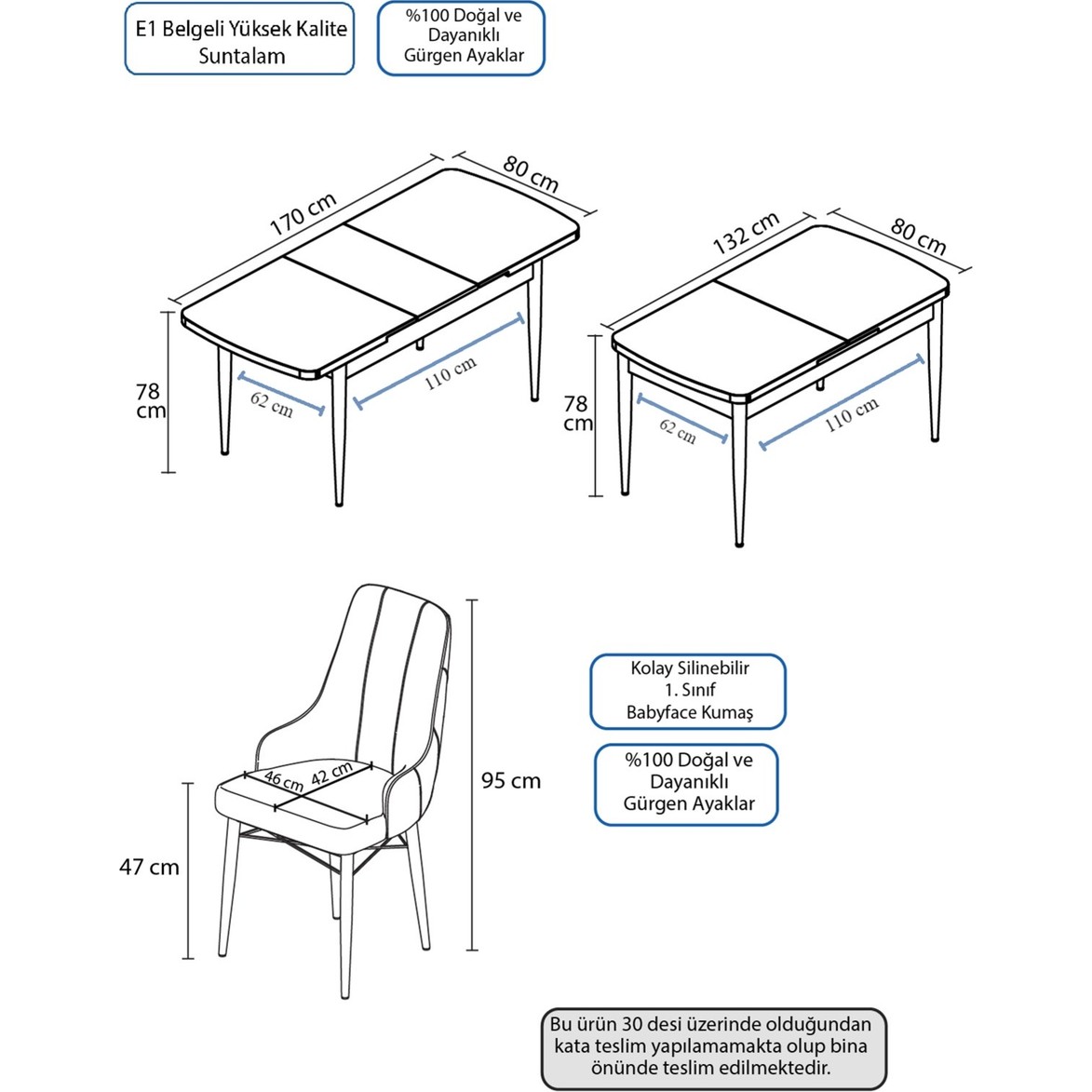 E1 Belgeli Yüksek Kalite Suntalam

%100 Doğal ve Dayanıklı Gürgen Ayaklar

170 cm

80 cm

78 cm

62 cm

110 cm

132 cm

80 cm

78 cm

62 cm

110 cm

46 cm

42 cm

95 cm

47 cm

Kolay Silinebilir 1. Sınıf Babyface Kumaş

%100 Doğal ve Dayanıklı Gürgen Ayaklar

Bu ürün 30 desi üzerinde olduğundan kata teslim yapılamamakta olup bina önünde teslim edilmektedir.