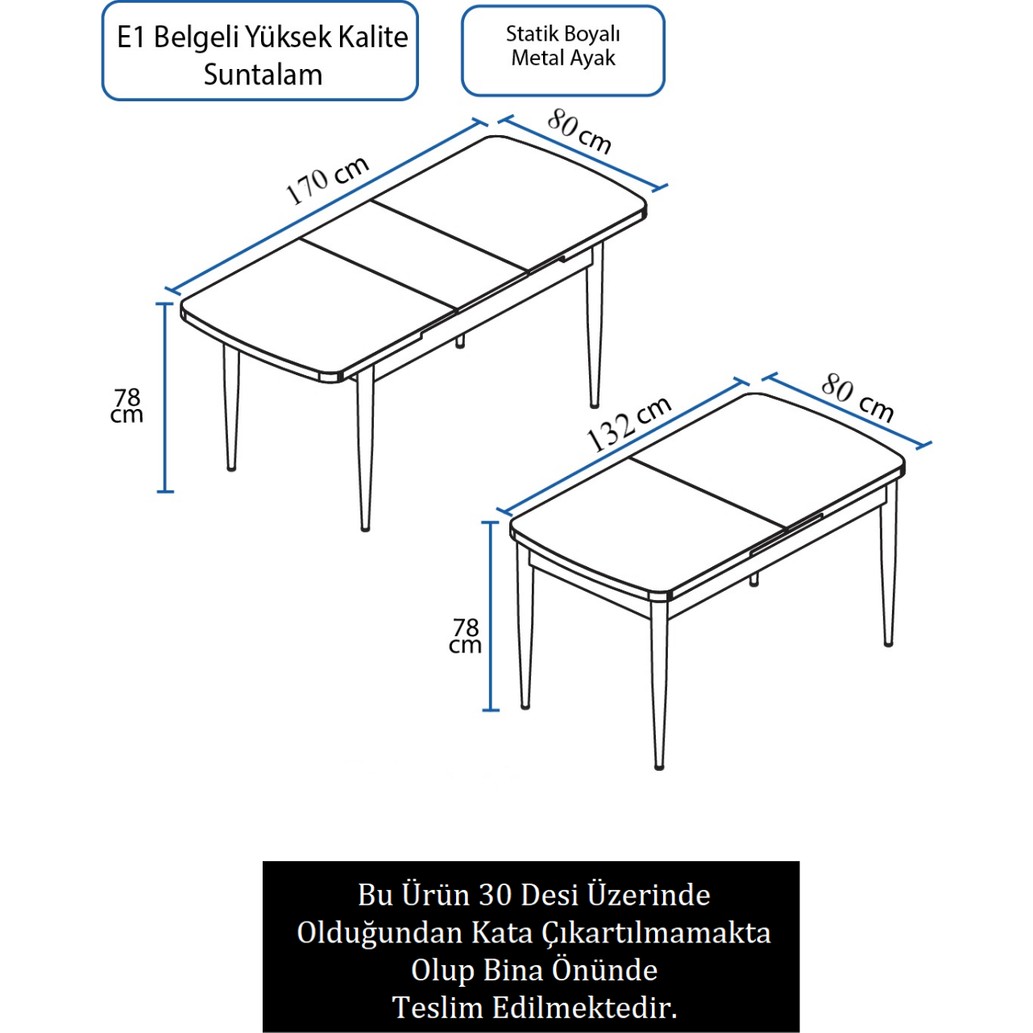 E1 Belgeli Yüksek Kalite Suntalam

Statik Boyalı Metal Ayak

170 cm

80 cm

78 cm

132 cm

80 cm

78 cm

Bu Ürün 30 Desi Üzerinde Olduğundan Kata Çıkartılmamakta Olup Bina Önünde Teslim Edilmektedir.