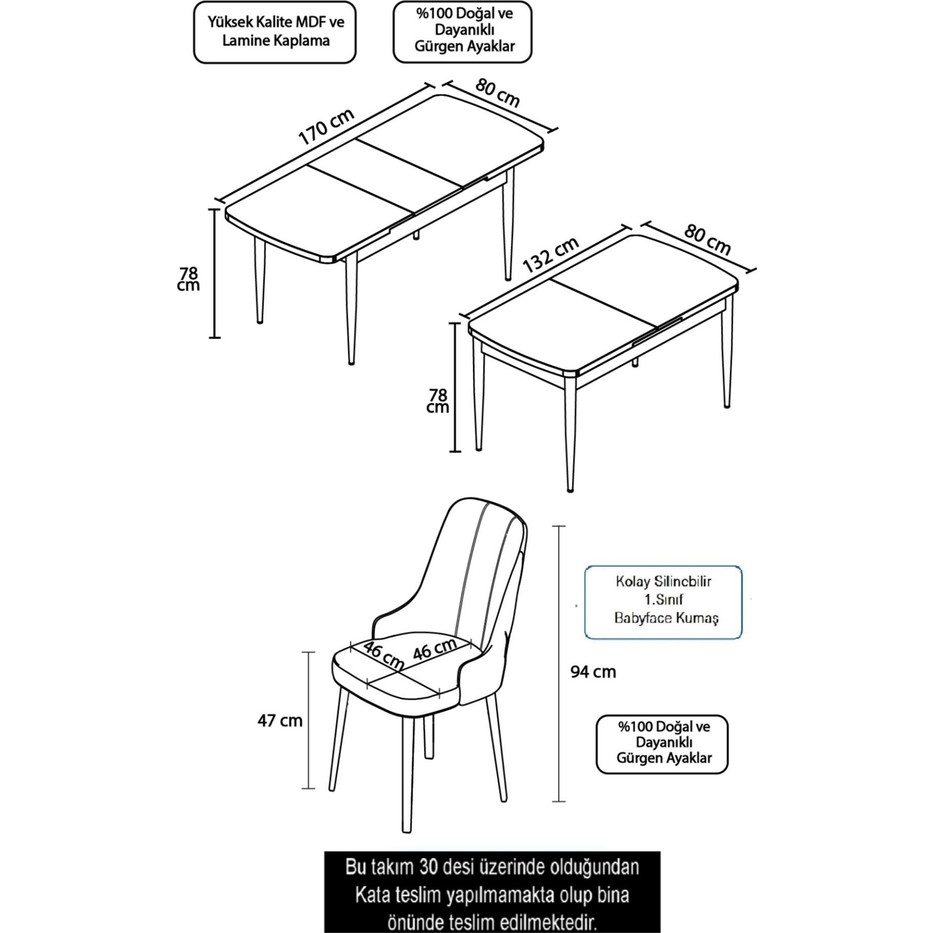 Yüksek Kalite MDF ve Lamine Kaplama

%100 Doğal ve Dayanıklı Gürgen Ayaklar

170 cm

80 cm

78 cm

132 cm

80 cm

78 cm

Kolay Silinebilir 1.Sınıf Babyface Kumaş

46 cm

46 cm

94 cm

47 cm

%100 Doğal ve Dayanıklı Gürgen Ayaklar

Bu takım 30 desi üzerinde olduğundan Kata teslim yapılmamakta olup bina önünde teslim edilmektedir.