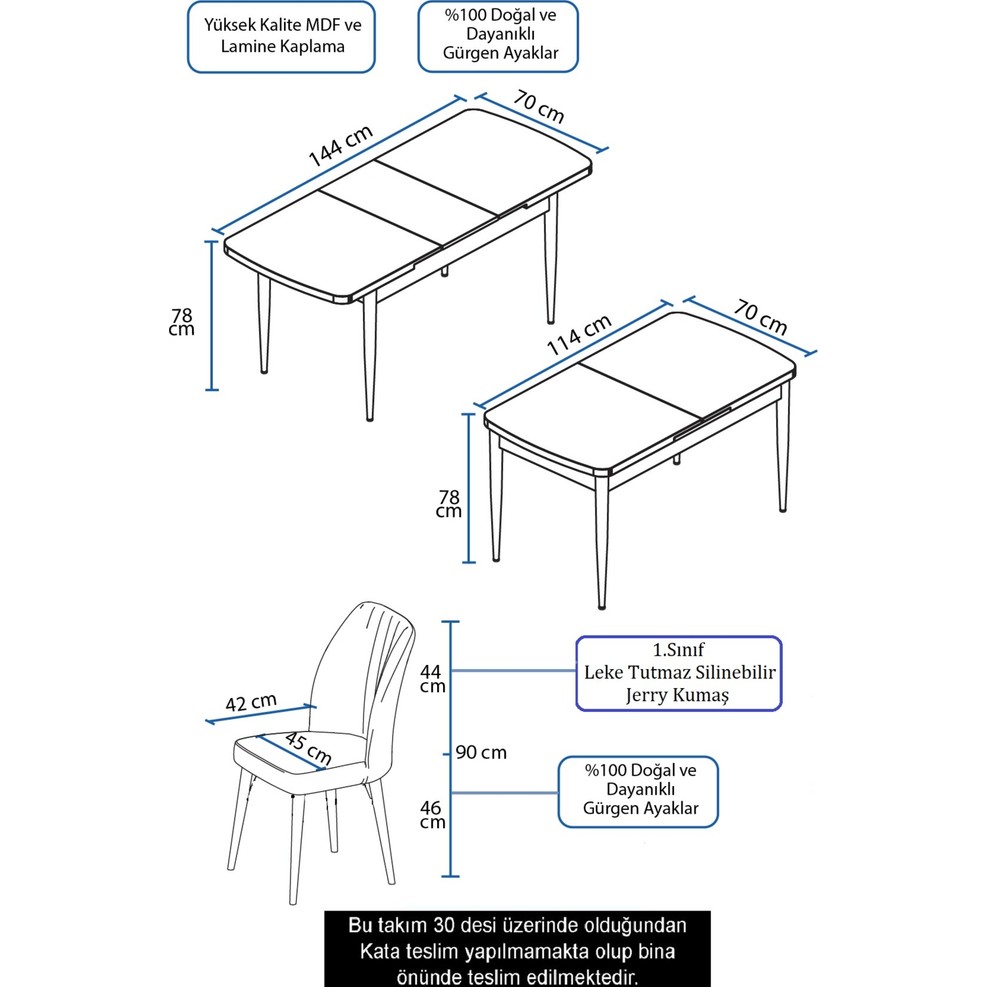 Yüksek Kalite MDF ve Lamine Kaplama

%100 Doğal ve Dayanıklı Gürgen Ayaklar

144 cm

70 cm

78 cm

114 cm

70 cm

78 cm

42 cm

45 cm

44 cm

90 cm

46 cm

1.Sınıf Leke Tutmaz Silinebilir Jerry Kumaş

%100 Doğal ve Dayanıklı Gürgen Ayaklar

Bu takım 30 desi üzerinde olduğundan Kata teslim yapılmamakta olup bina önünde teslim edilmektedir.