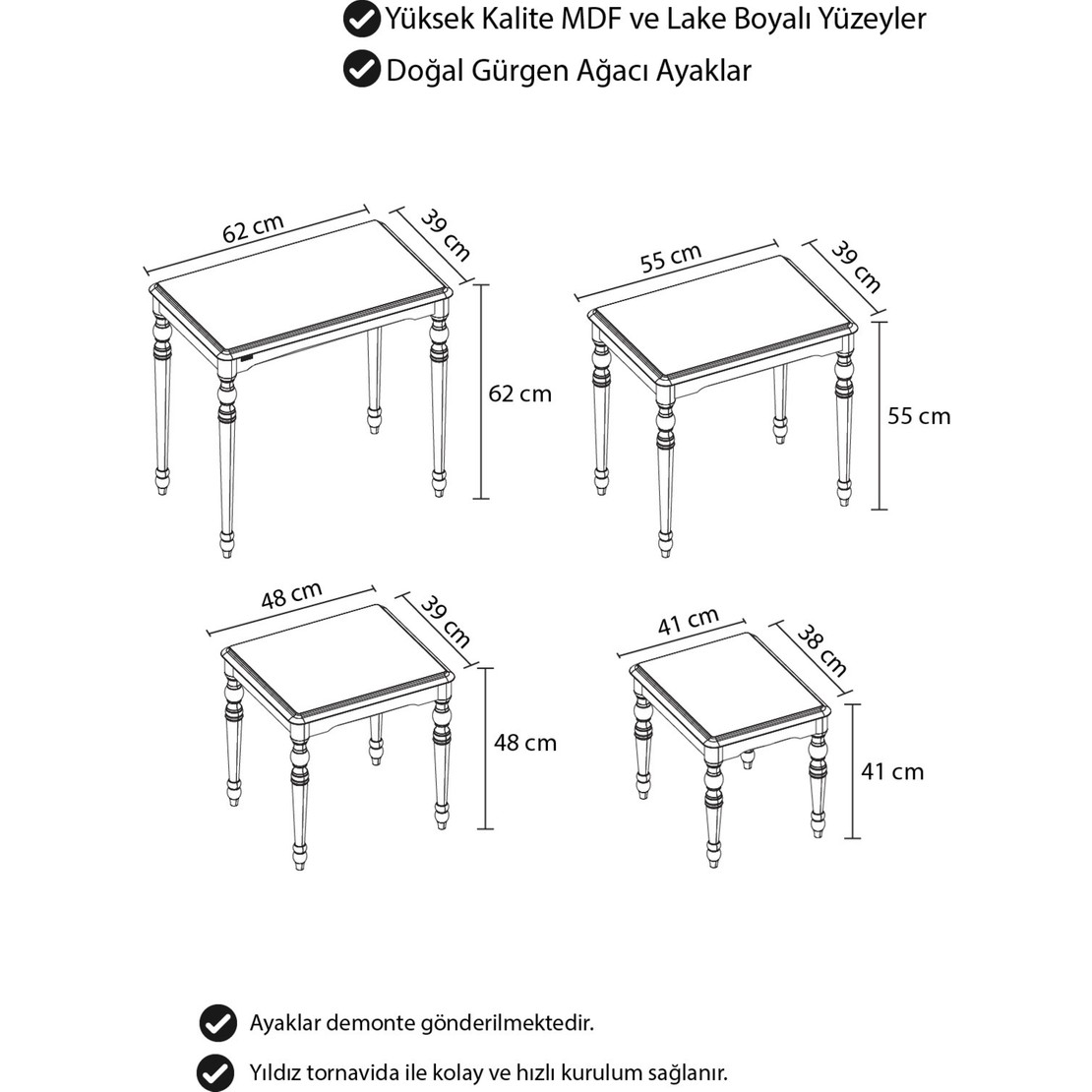 Yüksek Kalite MDF ve Lake Boyalı Yüzeyler

Doğal Gürgen Ağacı Ayaklar

62 cm

39 cm

62 cm

55 cm

39 cm

55 cm

48 cm

39 cm

48 cm

41 cm

38 cm

41 cm

Ayaklar demonte gönderilmektedir.

Yıldız tornavida ile kolay ve hızlı kurulum sağlanır.