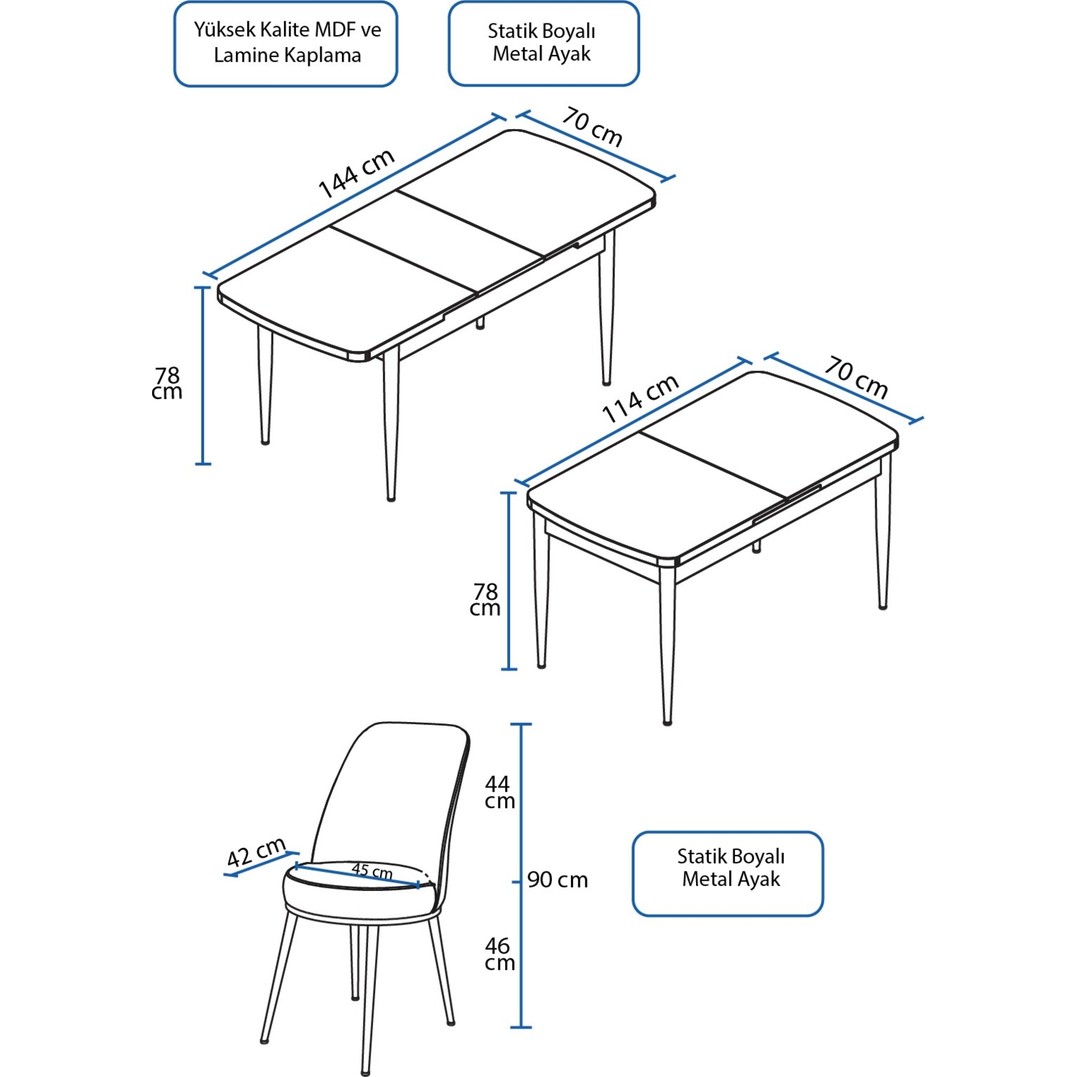 Yüksek Kalite MDF ve Lamine Kaplama

Statik Boyalı Metal Ayak

144 cm

70 cm

78 cm

114 cm

70 cm

78 cm

42 cm

45 cm

44 cm

90 cm

46 cm

Statik Boyalı Metal Ayak