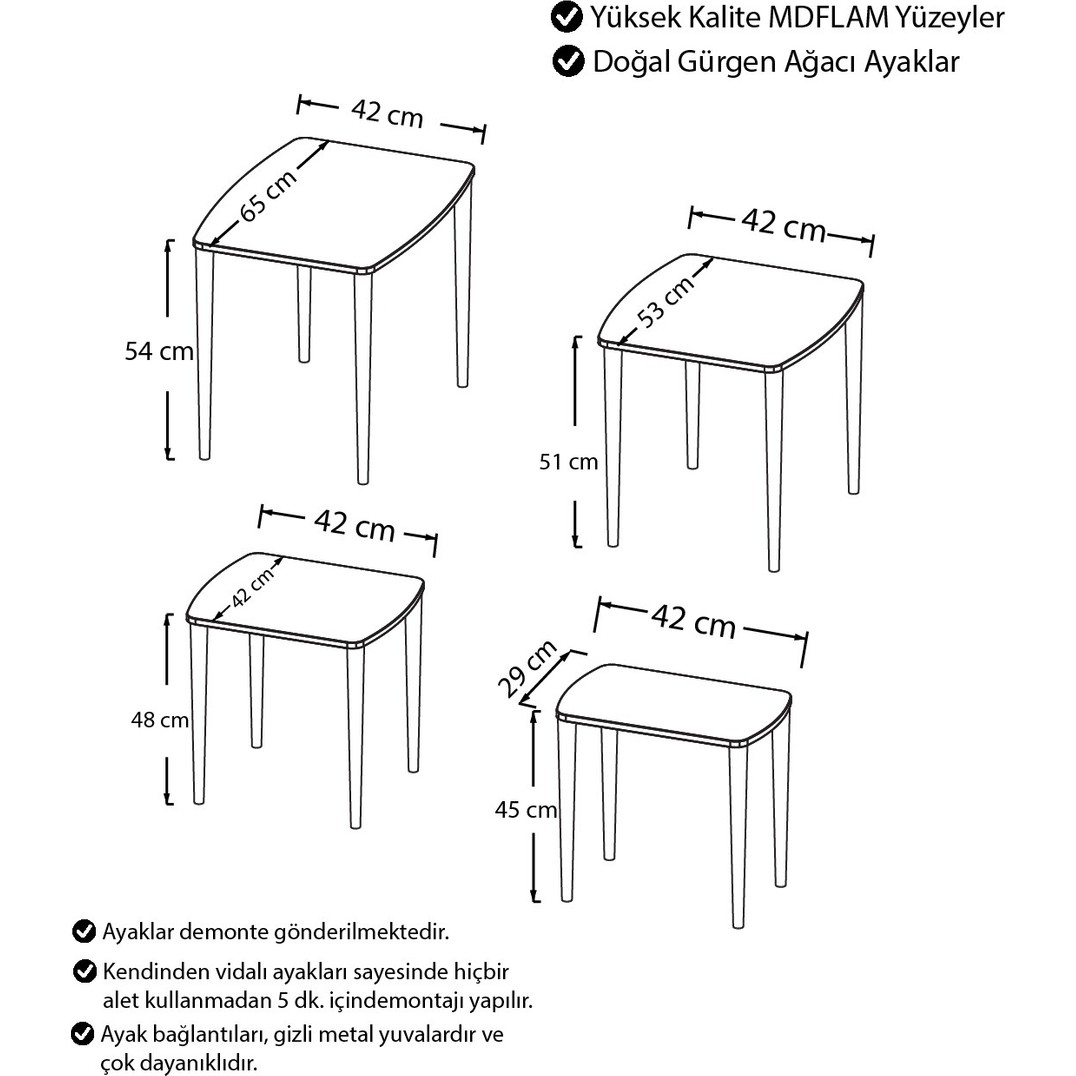 Yüksek Kalite MDFLAM Yüzeyler
Doğal Gürgen Ağacı Ayaklar

42 cm
65 cm
54 cm

42 cm
53 cm
51 cm

42 cm
42 cm
48 cm

42 cm
29 cm
45 cm

Ayaklar demonte gönderilmektedir.

Kendinden vidalı ayakları sayesinde hiçbir alet kullanmadan 5 dk. içindemontajı yapılır.

Ayak bağlantıları, gizli metal yuvalardır ve çok dayanıklıdır.