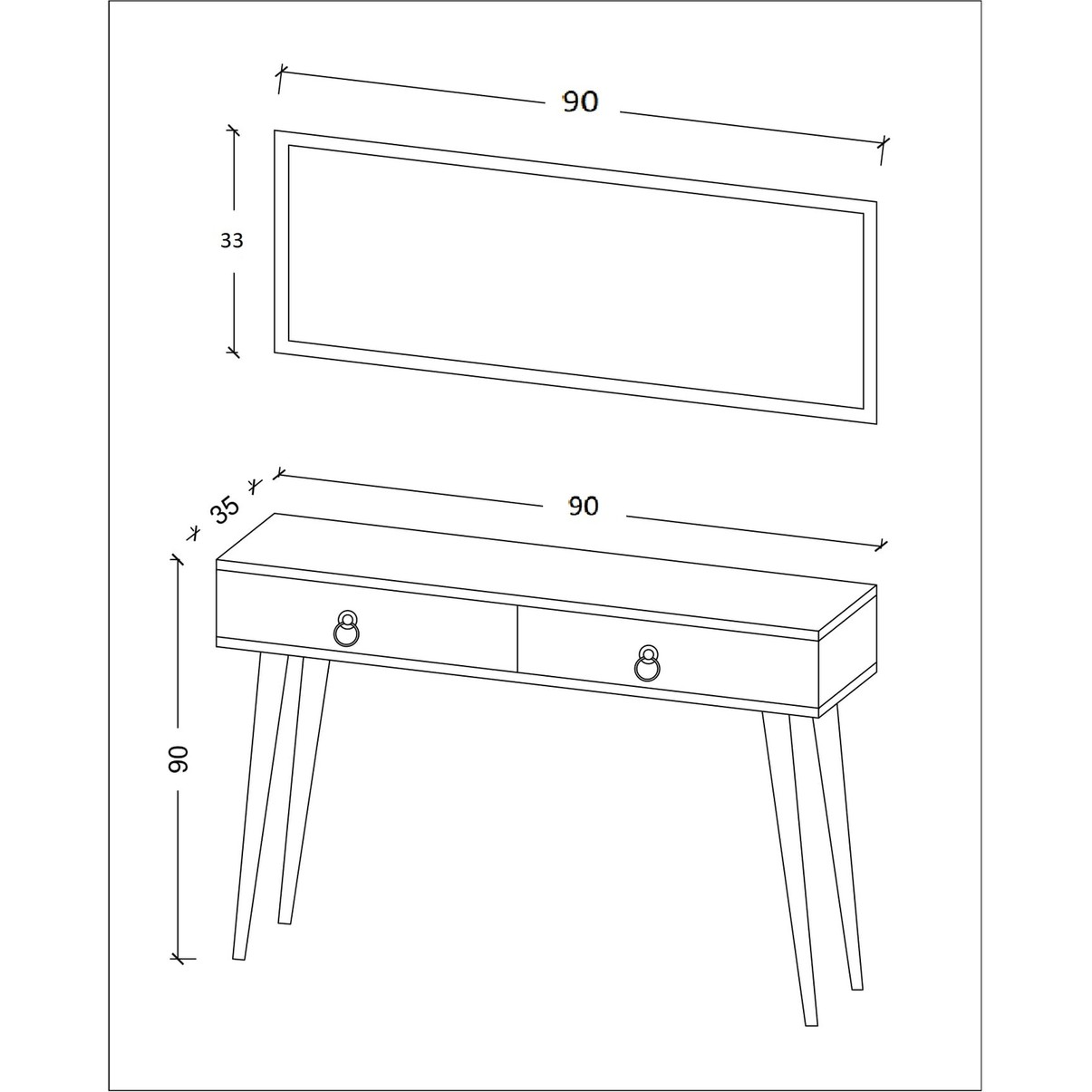 90

33

35

90

90