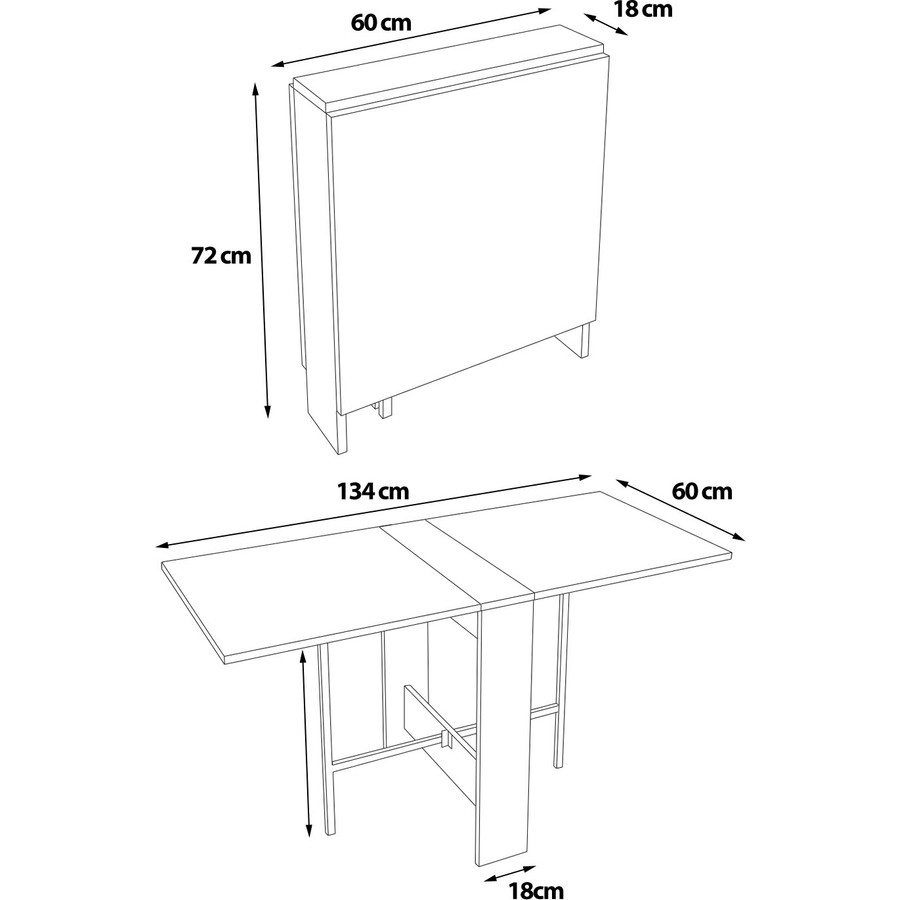 60 cm
18 cm
72 cm
134 cm
60 cm
18cm